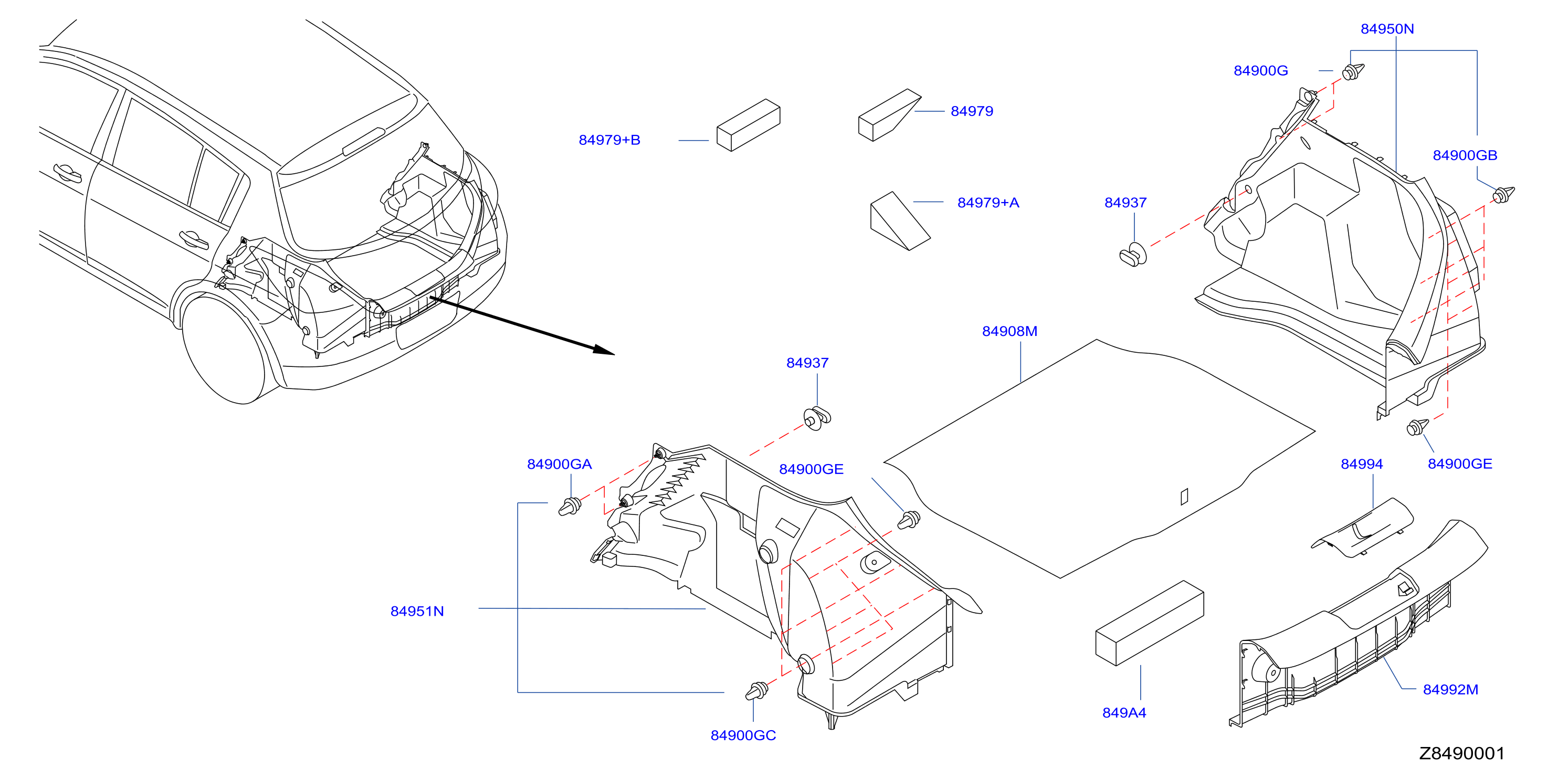 84950N
84900G
84979+B
84979
84900GB
84979+A
84937
84908M
84937
84900GA
84900GE
84994
84900GE
84951N
84992M
849A4
84900GC
Z8490001