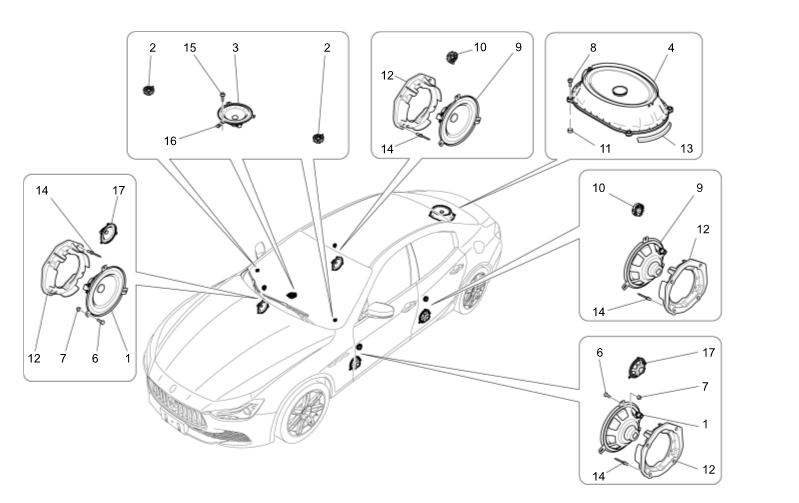 2
15
3
2
16

10
9
12
14

8
4
11
13

14
17
12
7
6
1

10
9
12
14

6
17
7
1
14
12