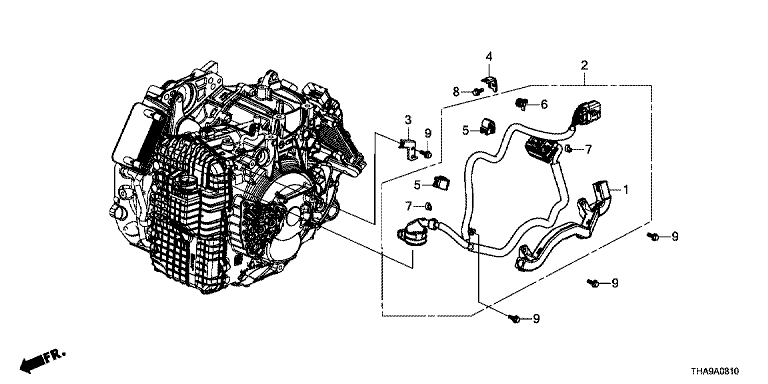 4
2
8
6
3
9
5
7
5
1
7
9
9
9
FR.
THA9A0810