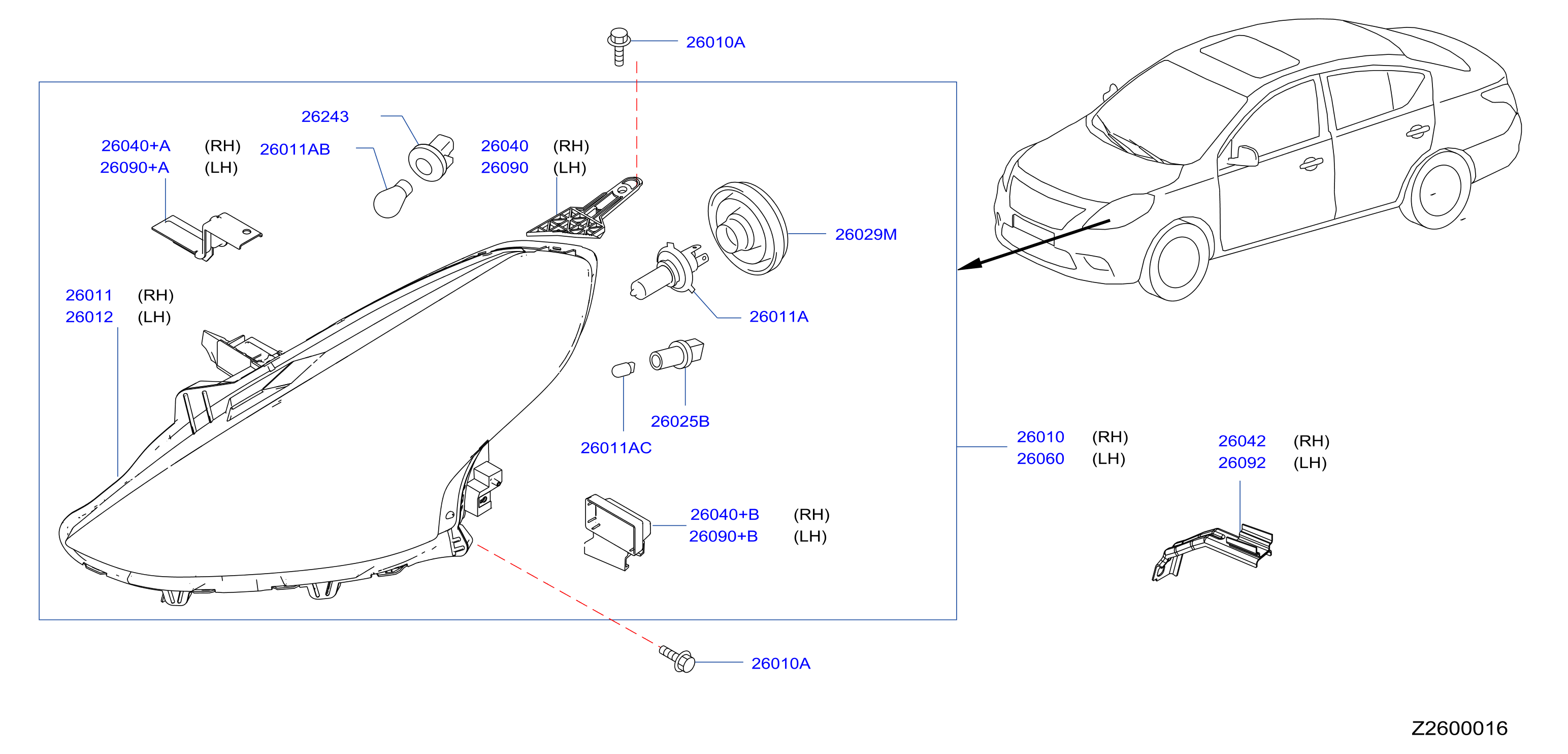 26010A

26243

26040+A (RH)
26090+A (LH)

26011AB

26040 (RH)
26090 (LH)

26029M

26011 (RH)
26012 (LH)

26011A

26025B

26011AC

26010 (RH)
26060 (LH)

26042 (RH)
26092 (LH)

26040+B (RH)
26090+B (LH)

26010A

Z2600016