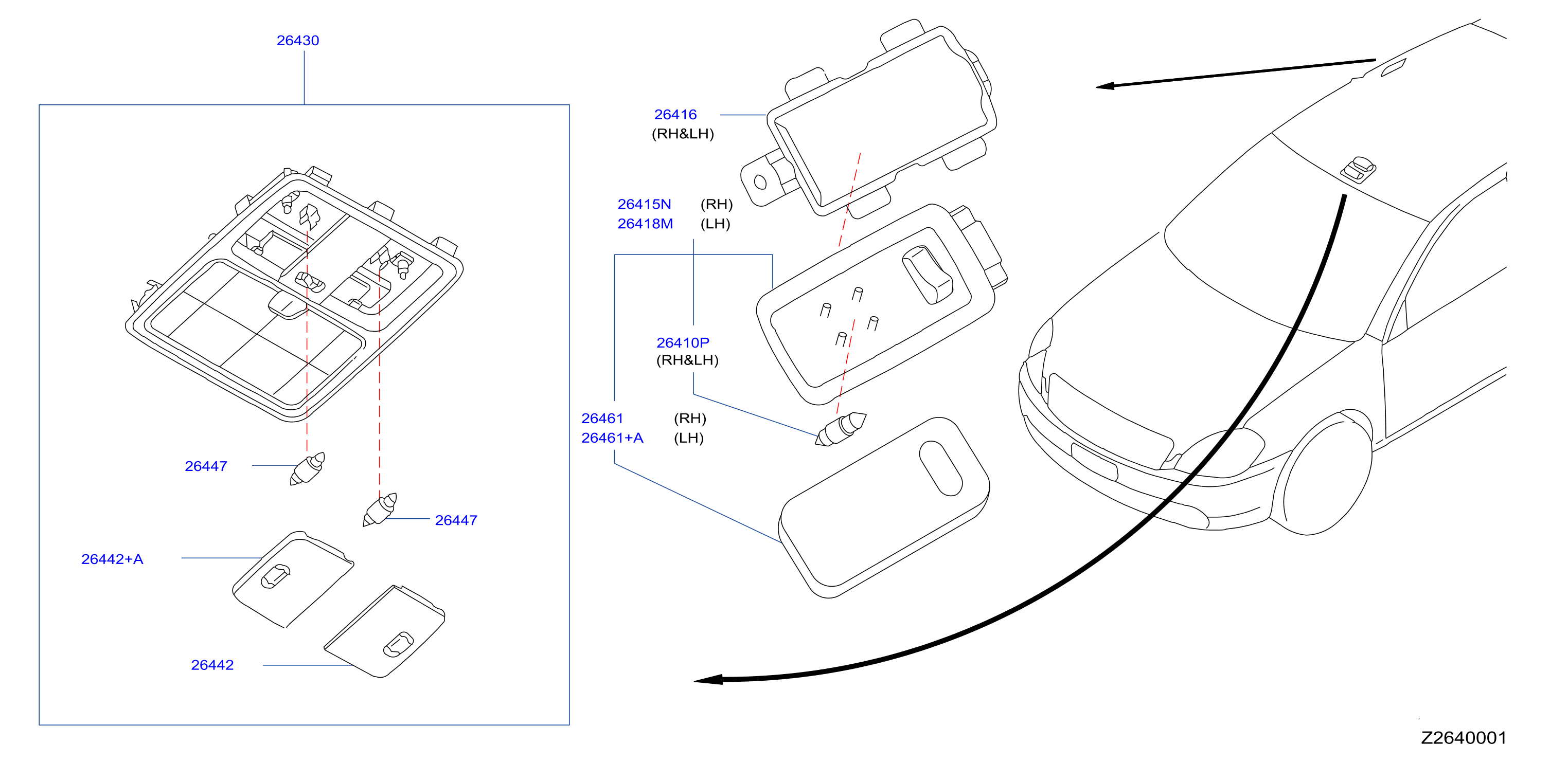 26430

26447

26447

26442+A

26442

26416
(RH&LH)

26415N (RH)
26418M (LH)

26410P
(RH&LH)

26461 (RH)
26461+A (LH)

Z2640001