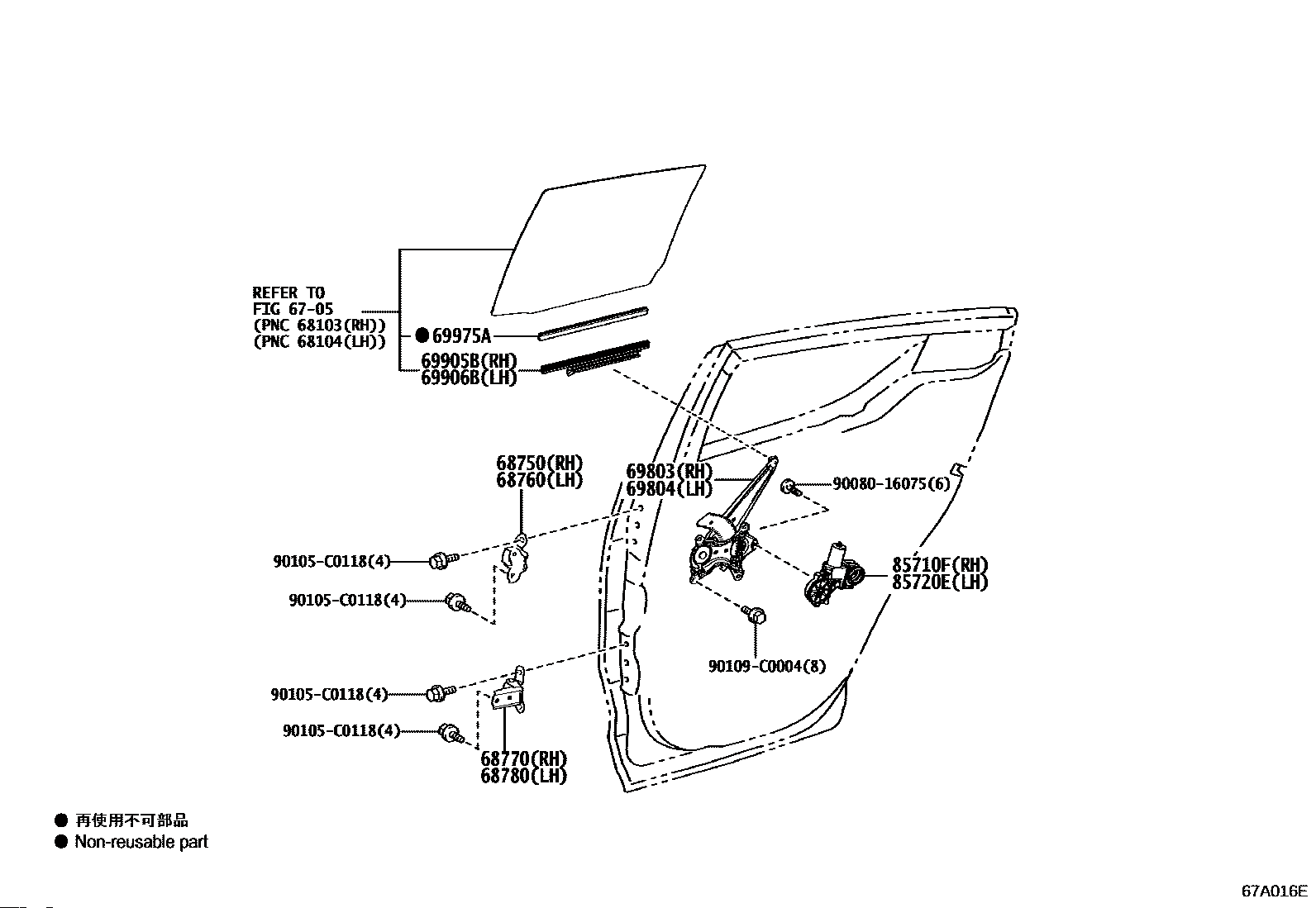 REFER TO
FIG 67-05
(PNC 68103(RH))
(PNC 68104(LH))

● 69975A

69905B(RH)
69906B(LH)

68750(RH)
68760(LH)

69803(RH)
69804(LH)

90080-16075(6)

90105-C0118(4)

90105-C0118(4)

85710F(RH)
85720E(LH)

90109-C0004(8)

90105-C0118(4)

90105-C0118(4)

68770(RH)
68780(LH)

● 再使用不可部品
● Non-reusable part

67A016E