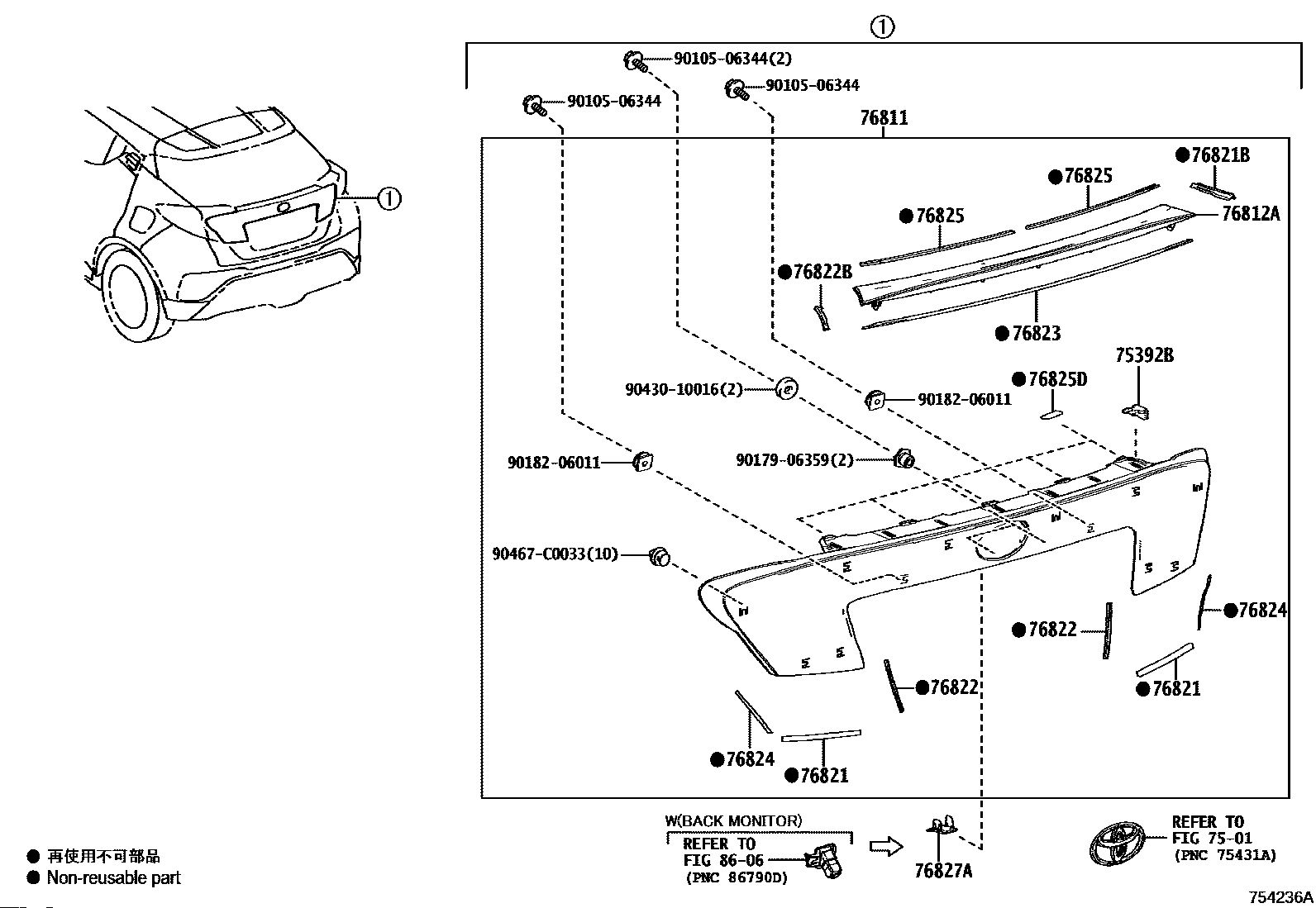 ①

①

90105-06344(2)
90105-06344
90105-06344
76811
●76821B
●76825
●76825
76812A
●76822B
●76823
75392B
●76825D
90430-10016(2)
90182-06011
90182-06011
90179-06359(2)
90467-C0033(10)
●76824
●76822
●76822
●76821
●76824
●76821

W(BACK MONITOR)
REFER TO
FIG 86-06
(PNC 86790D)
76827A
REFER TO
FIG 75-01
(PNC 75431A)

● 再使用不可部品
● Non-reusable part

754236A