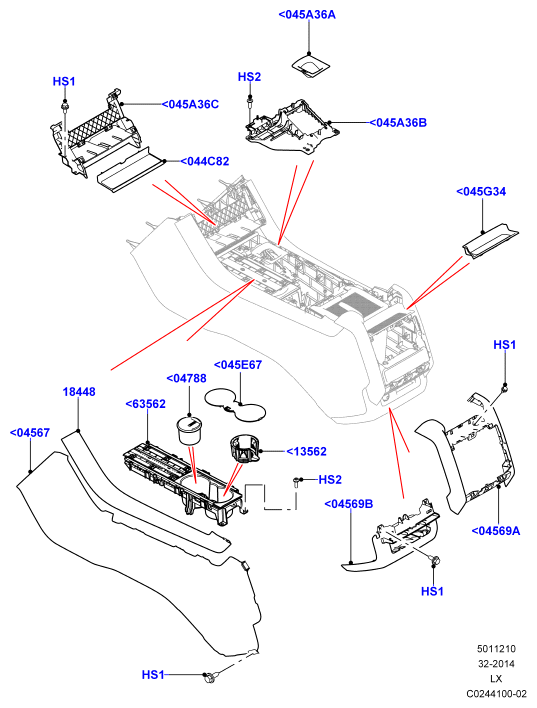 <045A36A

HS1

HS2

<045A36C

<045A36B

<044C82

<045G34

HS1

<045E67

<04788

18448

<63562

<04567

<13562

HS2

<04569B

<04569A

HS1

HS1

5011210
32-2014
LX
C0244100-02