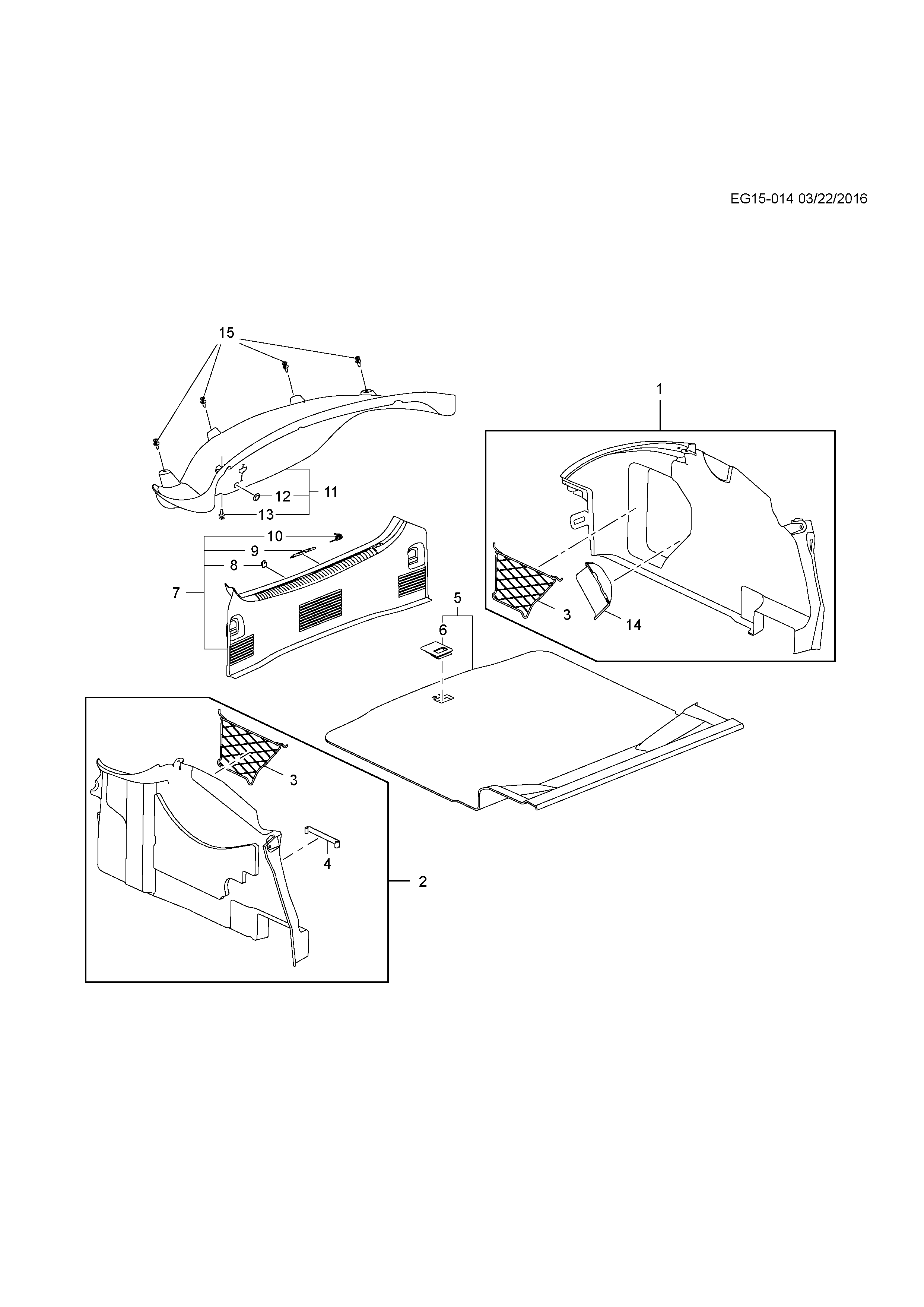 EG15-014 03/22/2016

15

1

12

11

13

10

9

8

7

5

6

3

14

3

4

2