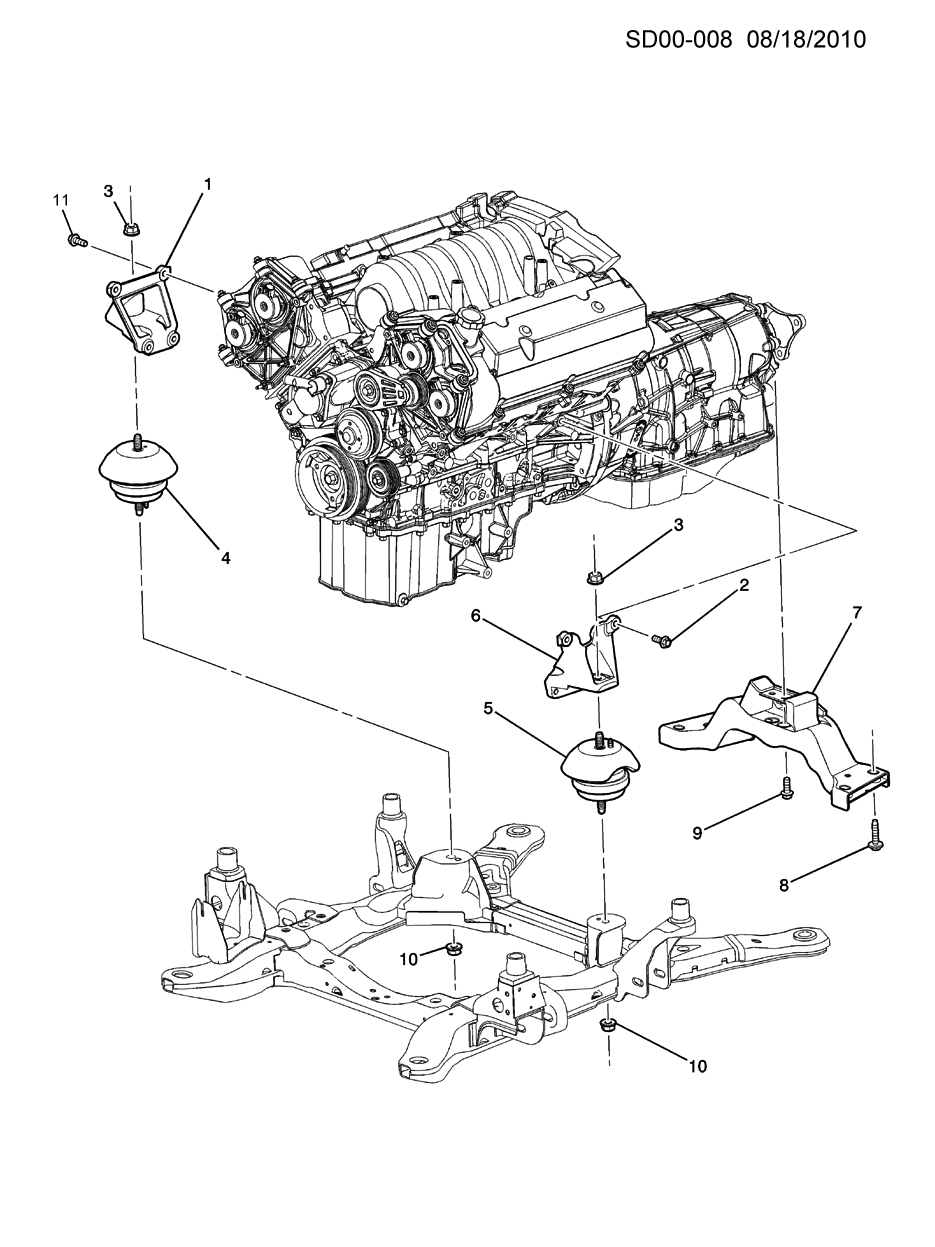 SD00-008 08/18/2010

11
3
1
4
3
2
6
7
5
9
8
10
10