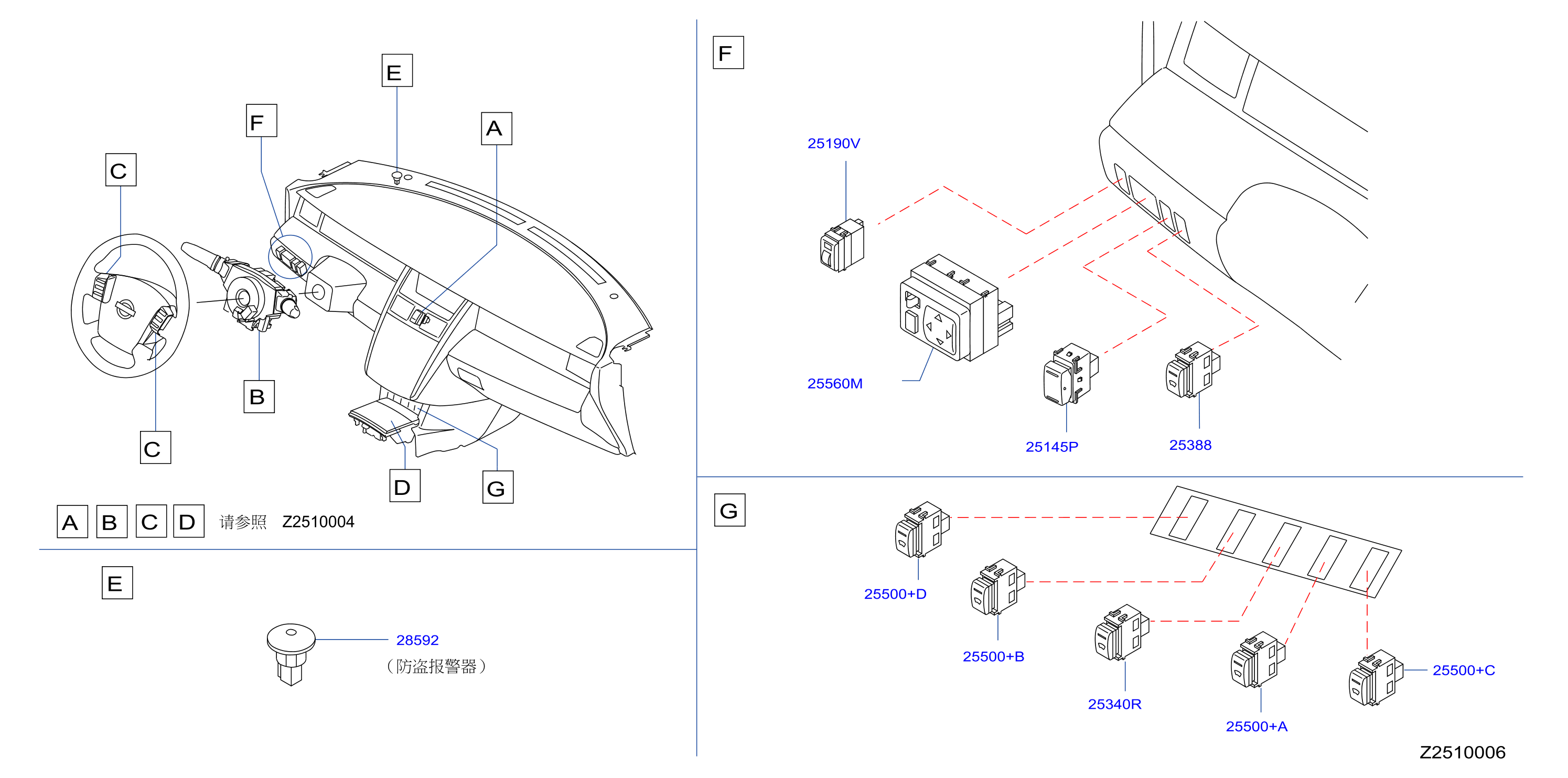 E
F
A
C
B
C
D
G

A B C D 请参照 Z2510004

E

28592
（防盗报警器）

F

25190V

25560M

25145P

25388

G

25500+D

25500+B

25340R

25500+A

25500+C

Z2510006