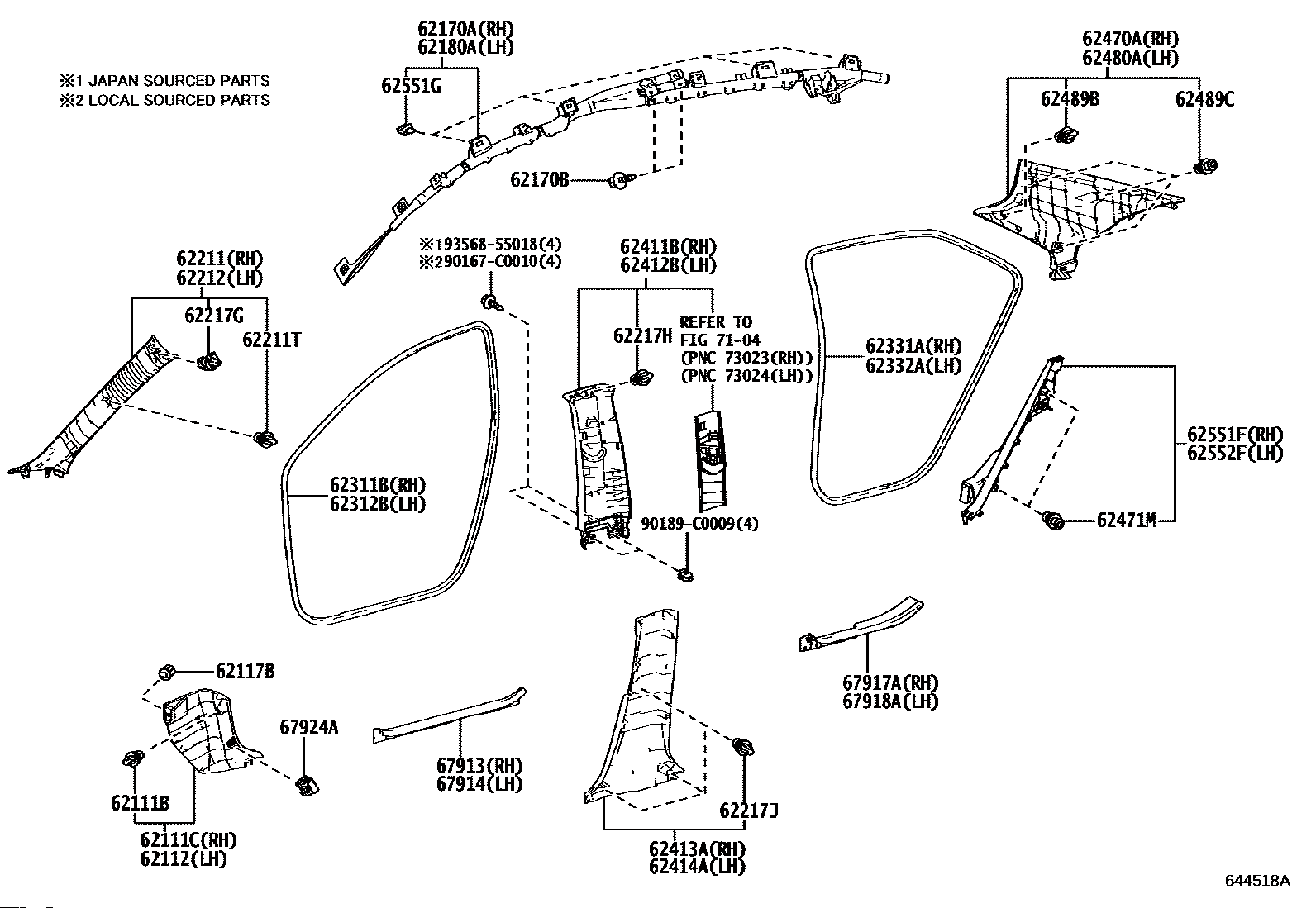 ※1 JAPAN SOURCED PARTS
※2 LOCAL SOURCED PARTS

62170A(RH)
62180A(LH)
62551G
62170B

62470A(RH)
62480A(LH)
62489B
62489C

62211(RH)
62212(LH)
62217G
62211T

※193568-55018(4)
※290167-C0010(4)

62411B(RH)
62412B(LH)
62217H

REFER TO
FIG 71-04
(PNC 73023(RH))
(PNC 73024(LH))

62331A(RH)
62332A(LH)

62551F(RH)
62552F(LH)
62471M

62311B(RH)
62312B(LH)

90189-C0009(4)

62117B
67924A
62111B
62111C(RH)
62112(LH)

67913(RH)
67914(LH)

62217J
62413A(RH)
62414A(LH)

67917A(RH)
67918A(LH)

644518A