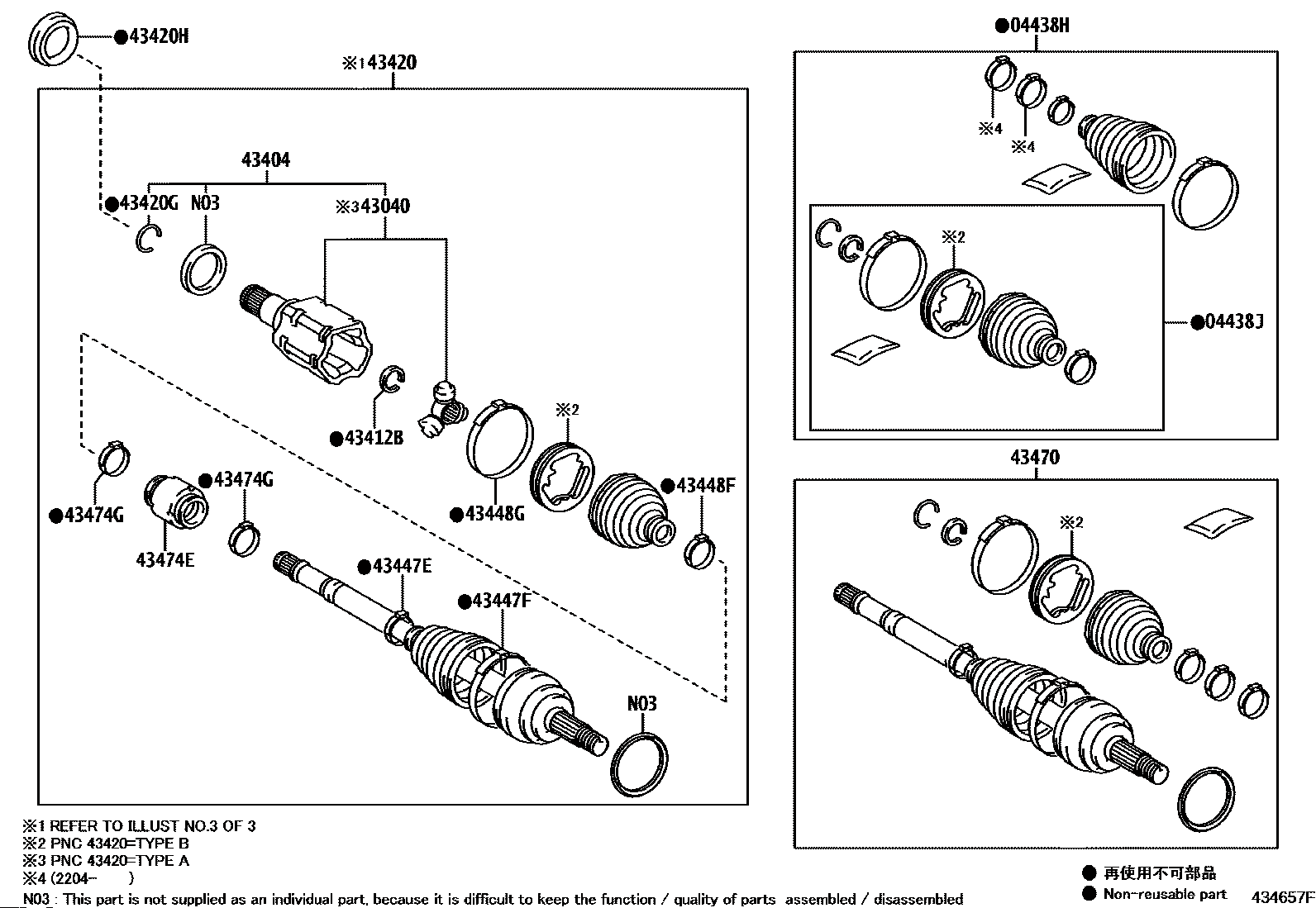 ●43420H

※1 43420

43404

●43420G N03

※3 43040

●43412B

●43474G

●43474G

43474E

●43448G

※2

●43448F

●43447E

●43447F

N03

●04438H

※4

※4

※2

●04438J

43470

※2

※1 REFER TO ILLUST NO.3 OF 3
※2 PNC 43420=TYPE B
※3 PNC 43420=TYPE A
※4 (2204- )
N03 : This part is not supplied as an individual part, because it is difficult to keep the function / quality of parts assembled / disassembled

● 再使用不可部品
● Non-reusable part

434657F