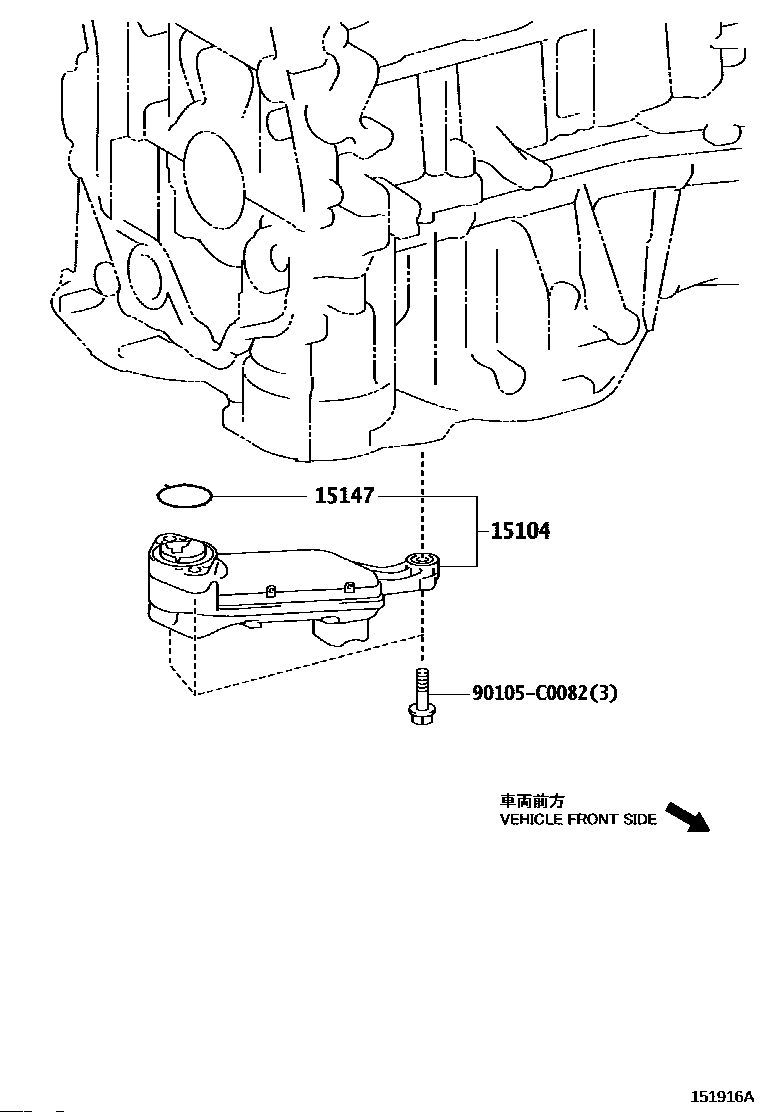 15147

15104

90105-C0082(3)

車両前方
VEHICLE FRONT SIDE

151916A