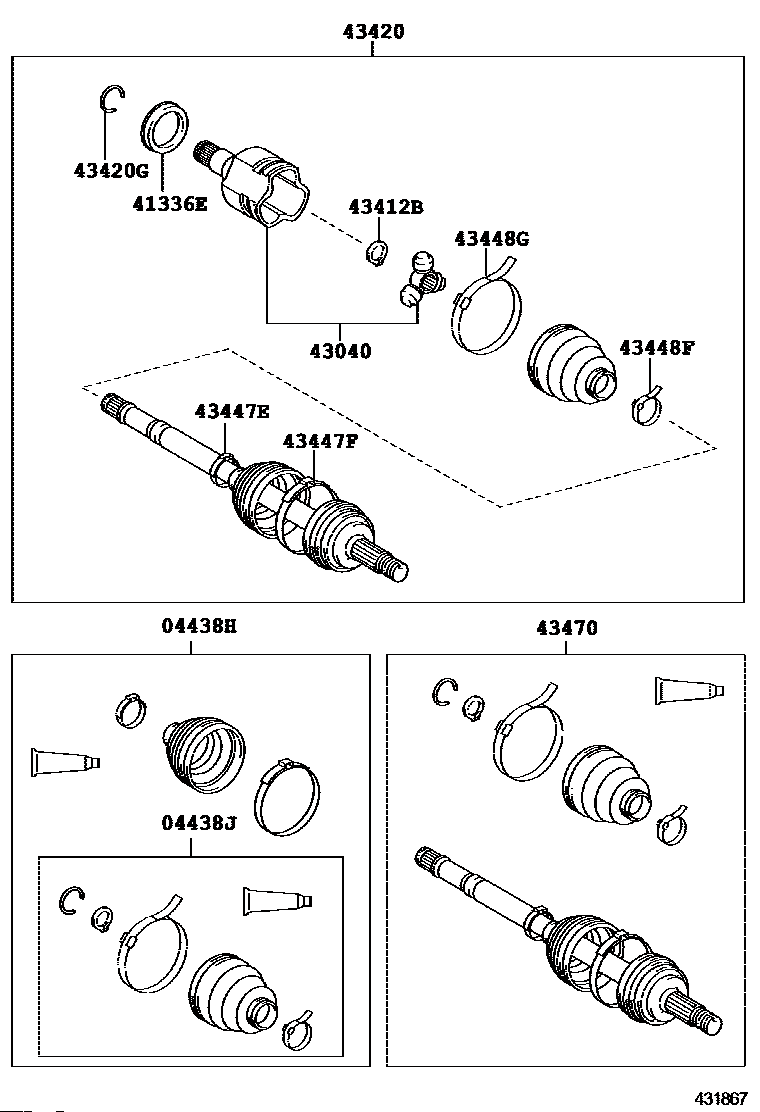 43420

43420G

41336E

43412B

43448G

43040

43448F

43447E

43447F

04438H

43470

04438J

431867