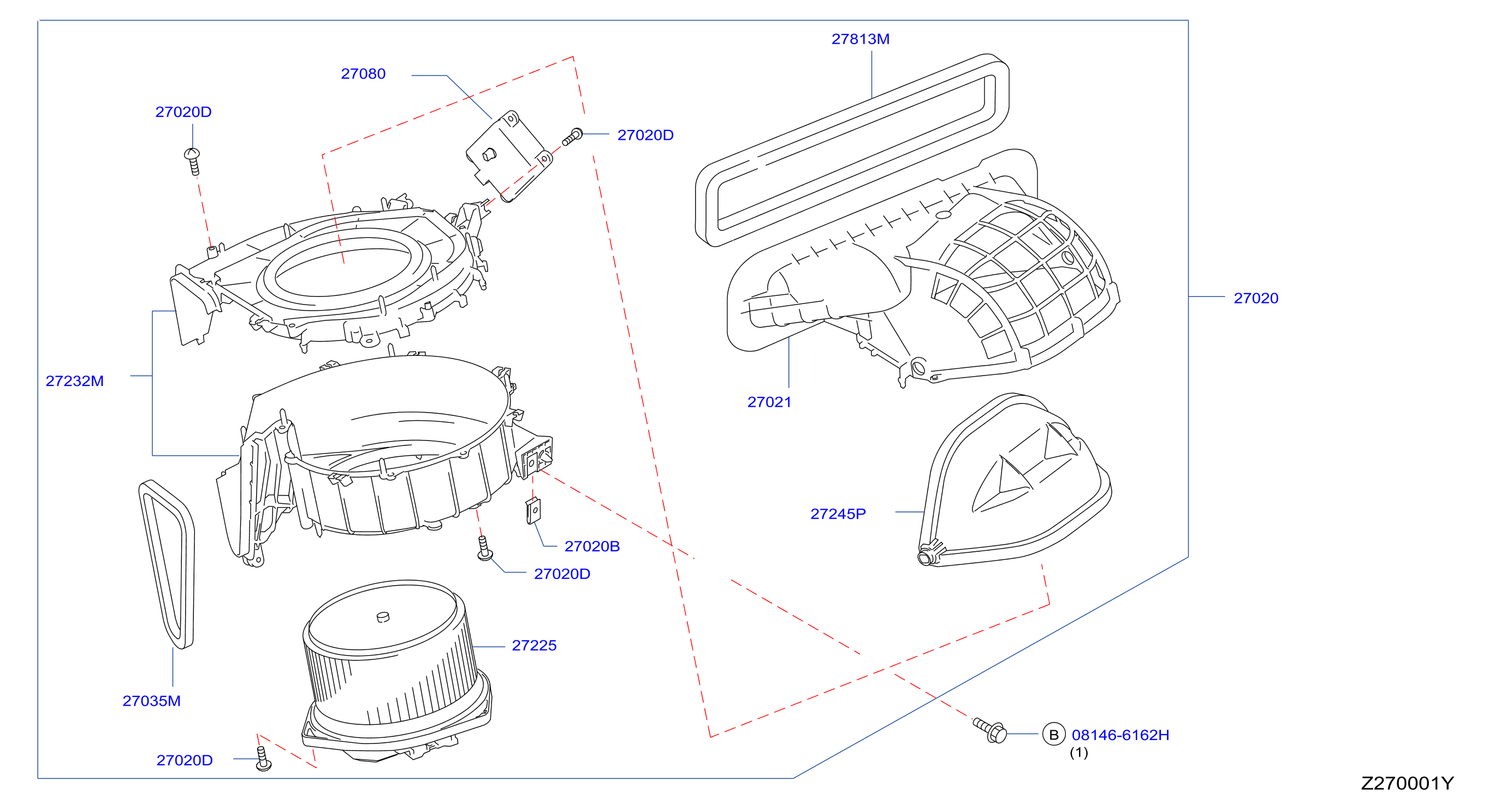 27813M

27080

27020D

27020D

27020

27232M

27021

27245P

27020B

27020D

27225

27035M

27020D

B 08146-6162H
(1)

Z270001Y