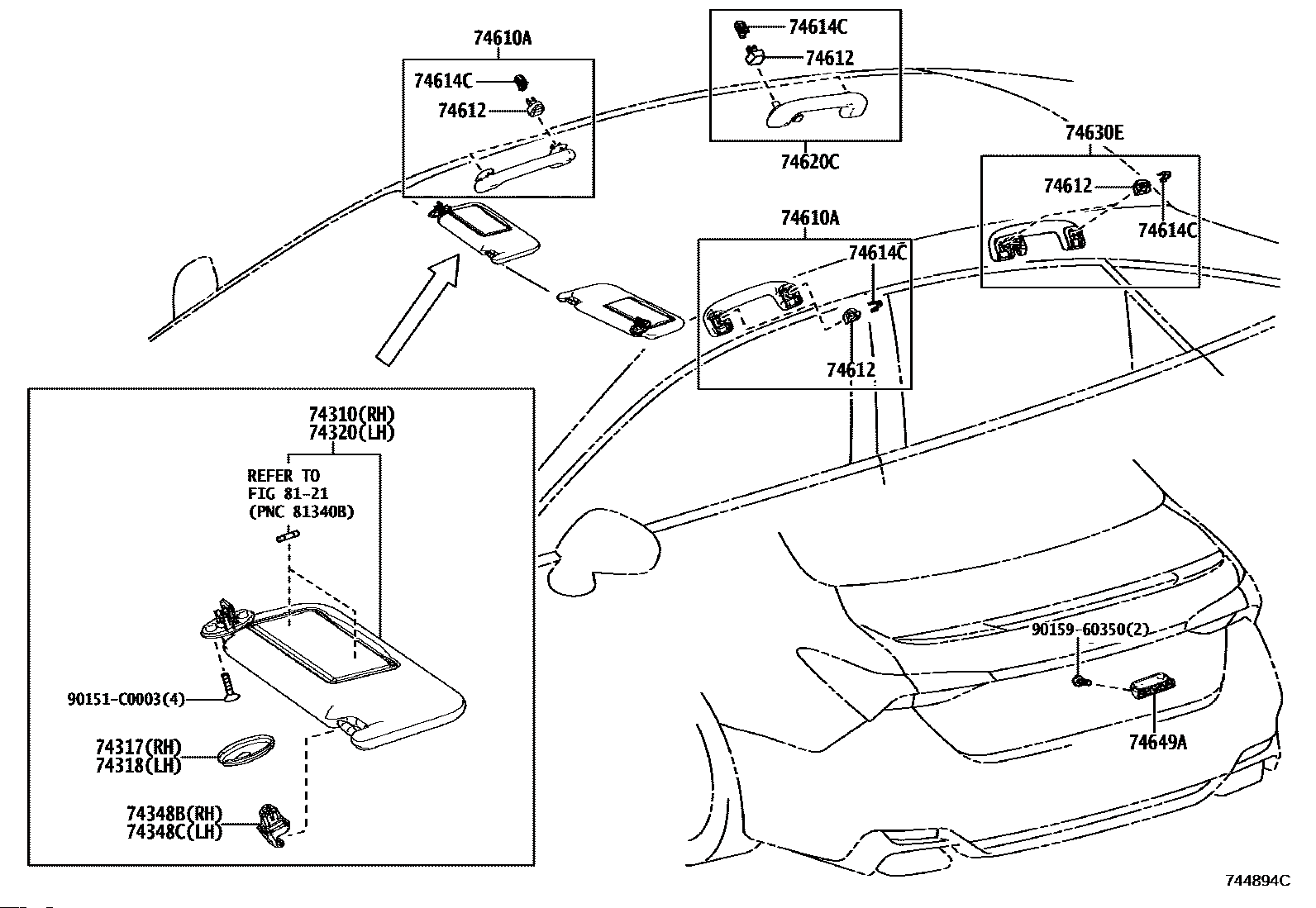 74610A
74614C
74612

74614C
74612
74620C

74630E
74612
74614C

74610A
74614C
74612

74310(RH)
74320(LH)
REFER TO
FIG 81-21
(PNC 81340B)
90151-C0003(4)
74317(RH)
74318(LH)
74348B(RH)
74348C(LH)

90159-60350(2)
74649A

744894C