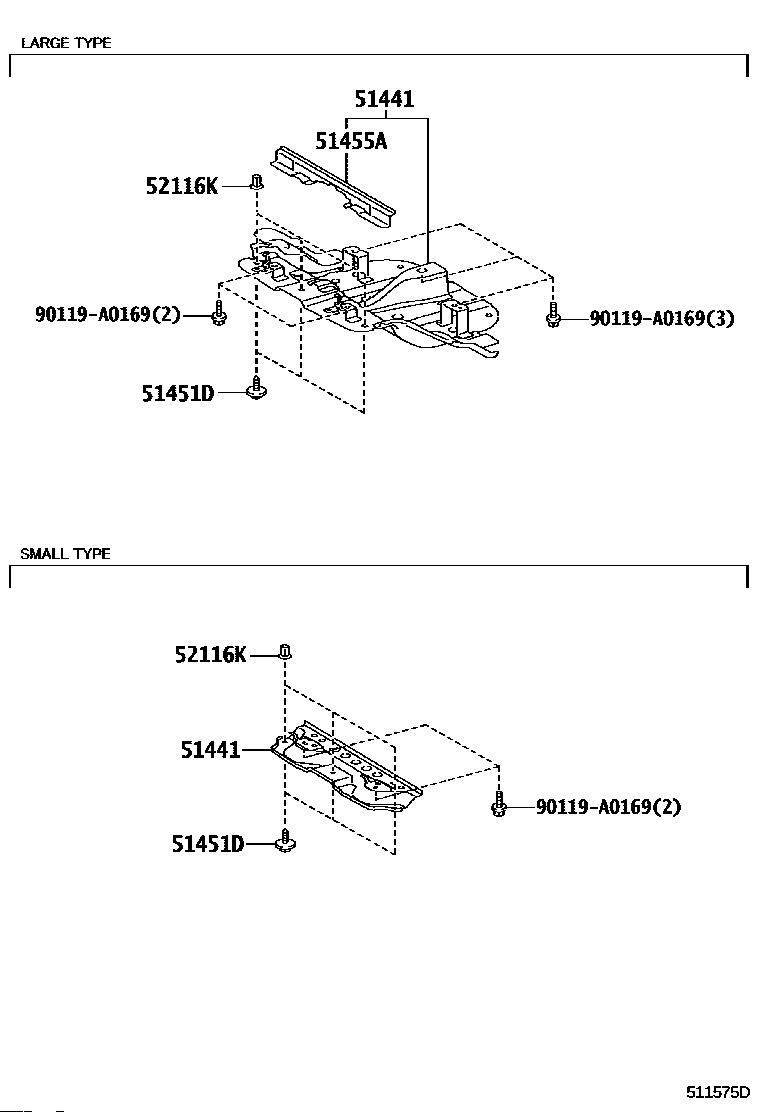 LARGE TYPE

51441
51455A
52116K
90119-A0169(2)
90119-A0169(3)
51451D

SMALL TYPE

52116K
51441
90119-A0169(2)
51451D

511575D