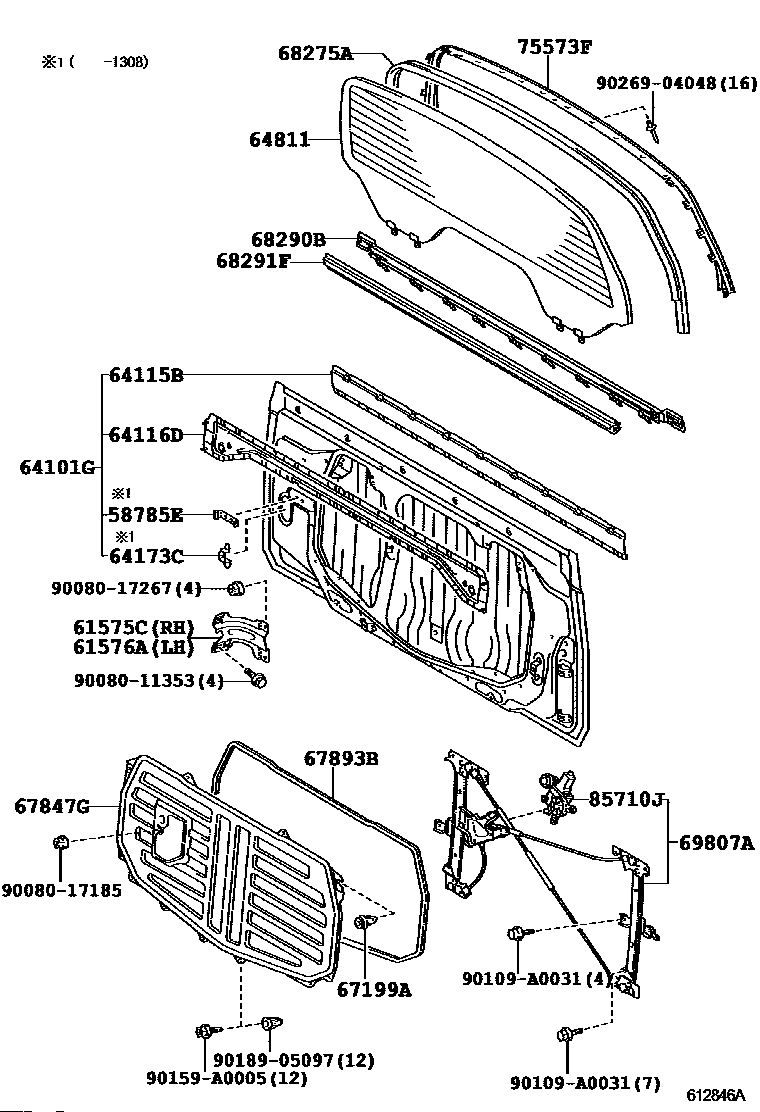 ※1 (　　-1308)

68275A
75573F
90269-04048 (16)
64811
68290B
68291F
64115B
64116D
64101G
※1
58785E
※1
64173C
90080-17267 (4)
61575C (RH)
61576A (LH)
90080-11353 (4)
67893B
67847G
85710J
69807A
90080-17185
67199A
90109-A0031 (4)
90189-05097 (12)
90159-A0005 (12)
90109-A0031 (7)
612846A