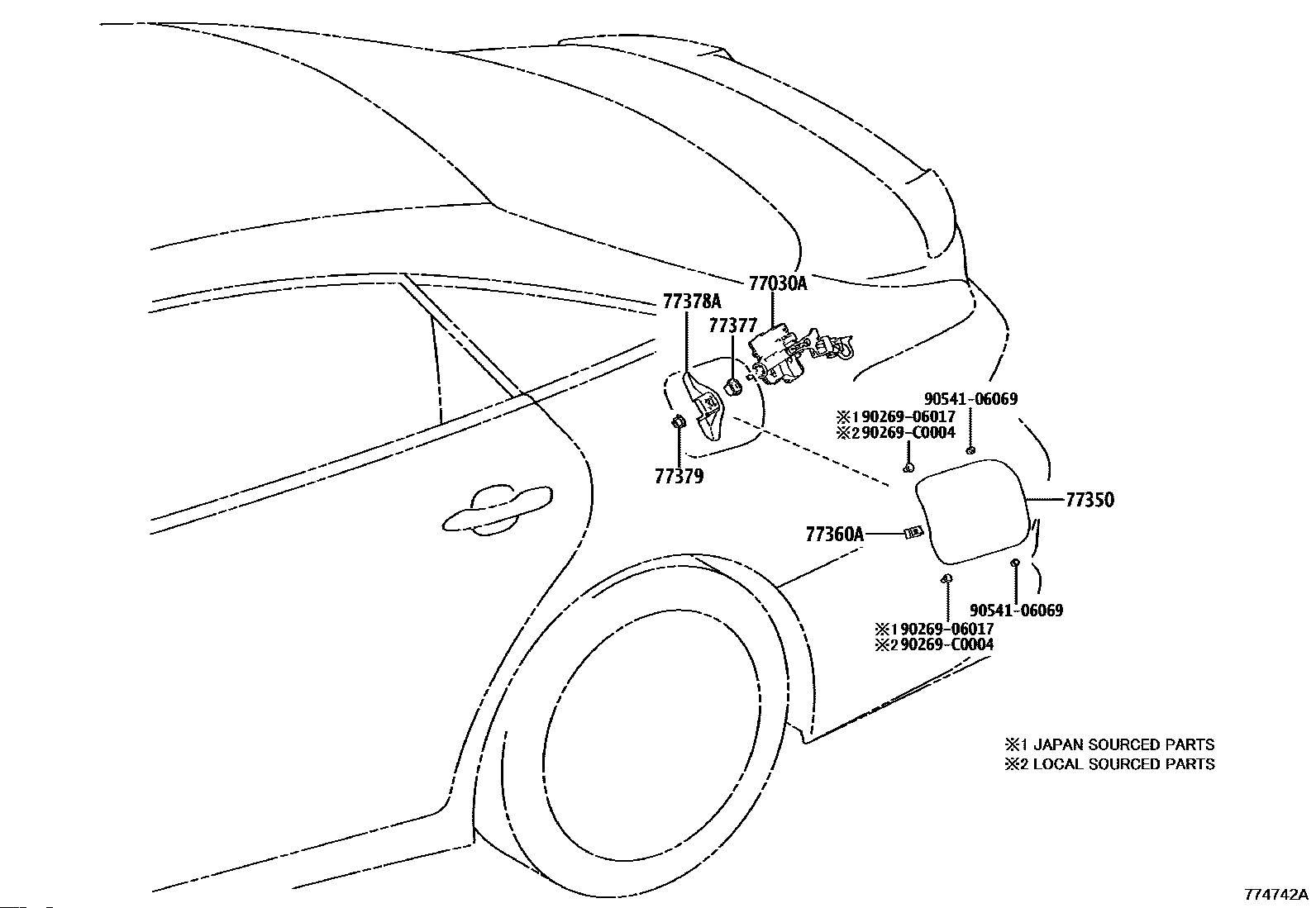 77030A
77378A
77377
77379
90541-06069
※1 90269-06017
※2 90269-C0004
77350
77360A
90541-06069
※1 90269-06017
※2 90269-C0004

※1 JAPAN SOURCED PARTS
※2 LOCAL SOURCED PARTS

774742A