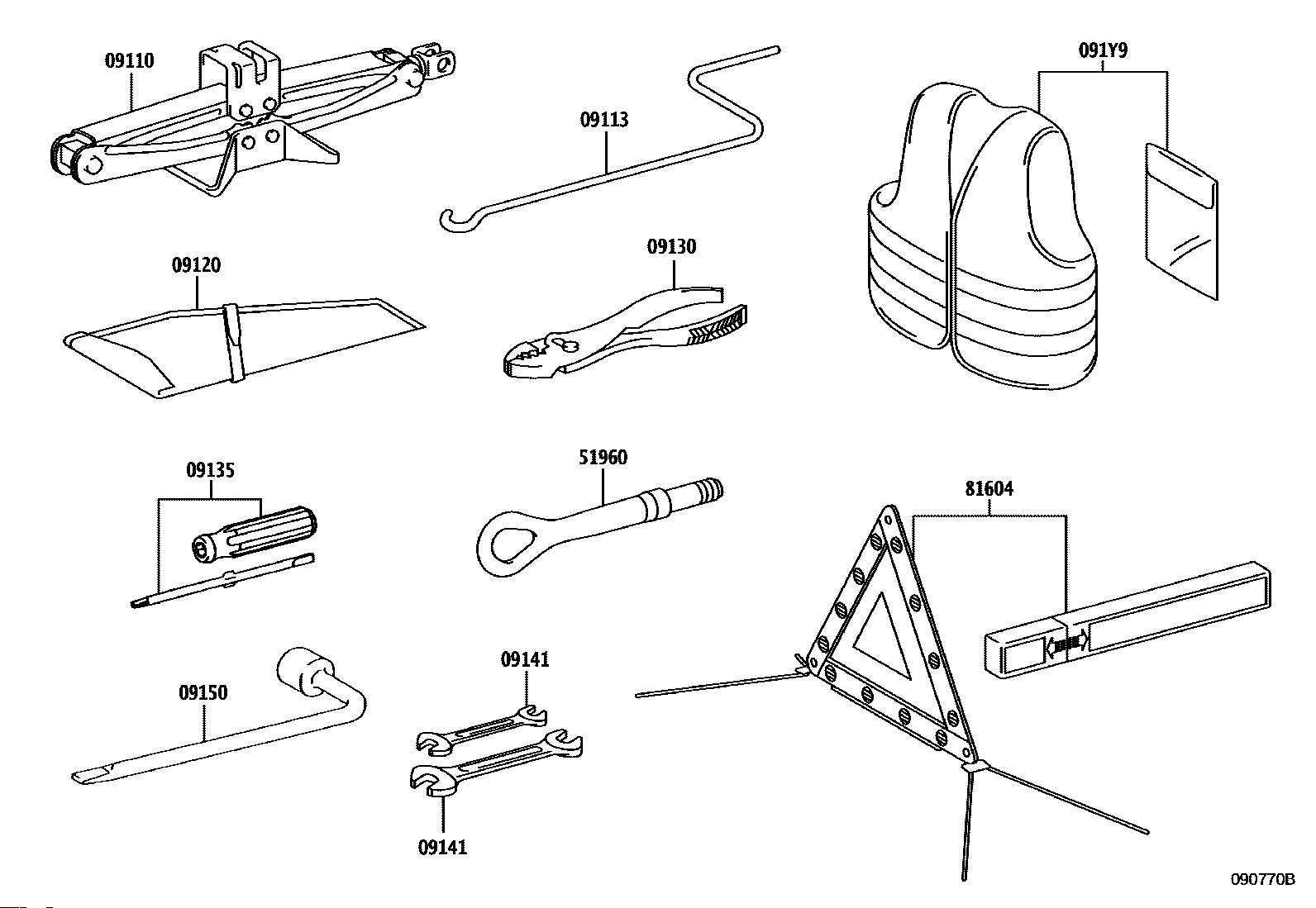 09110

09113

091Y9

09120

09130

09135

51960

81604

09150

09141

09141

090770B