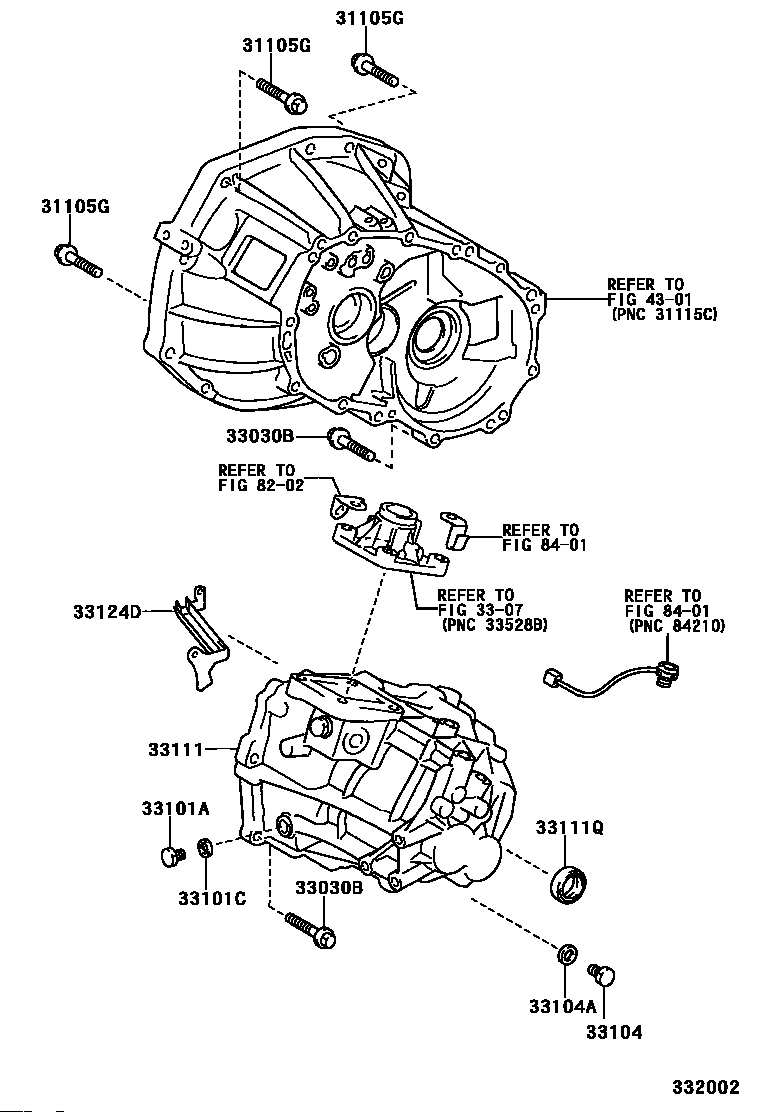 31105G

31105G

31105G

REFER TO
FIG 43-01
(PNC 31115C)

33030B

REFER TO
FIG 82-02

REFER TO
FIG 84-01

REFER TO
FIG 33-07
(PNC 33528B)

REFER TO
FIG 84-01
(PNC 84210)

33124D

33111

33101A

33101C

33030B

33111Q

33104A

33104

332002