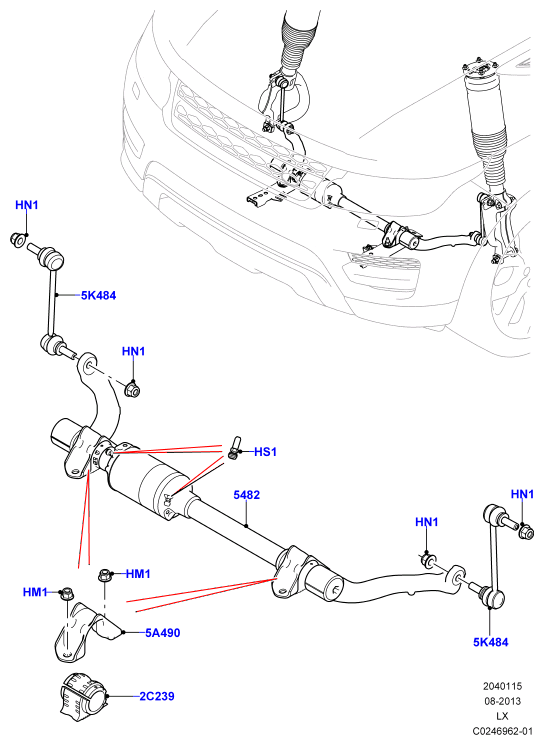 HN1
5K484
HN1
HS1
5482
HN1
HN1
HM1
HM1
5A490
5K484
2C239
2040115
08-2013
LX
C0246962-01