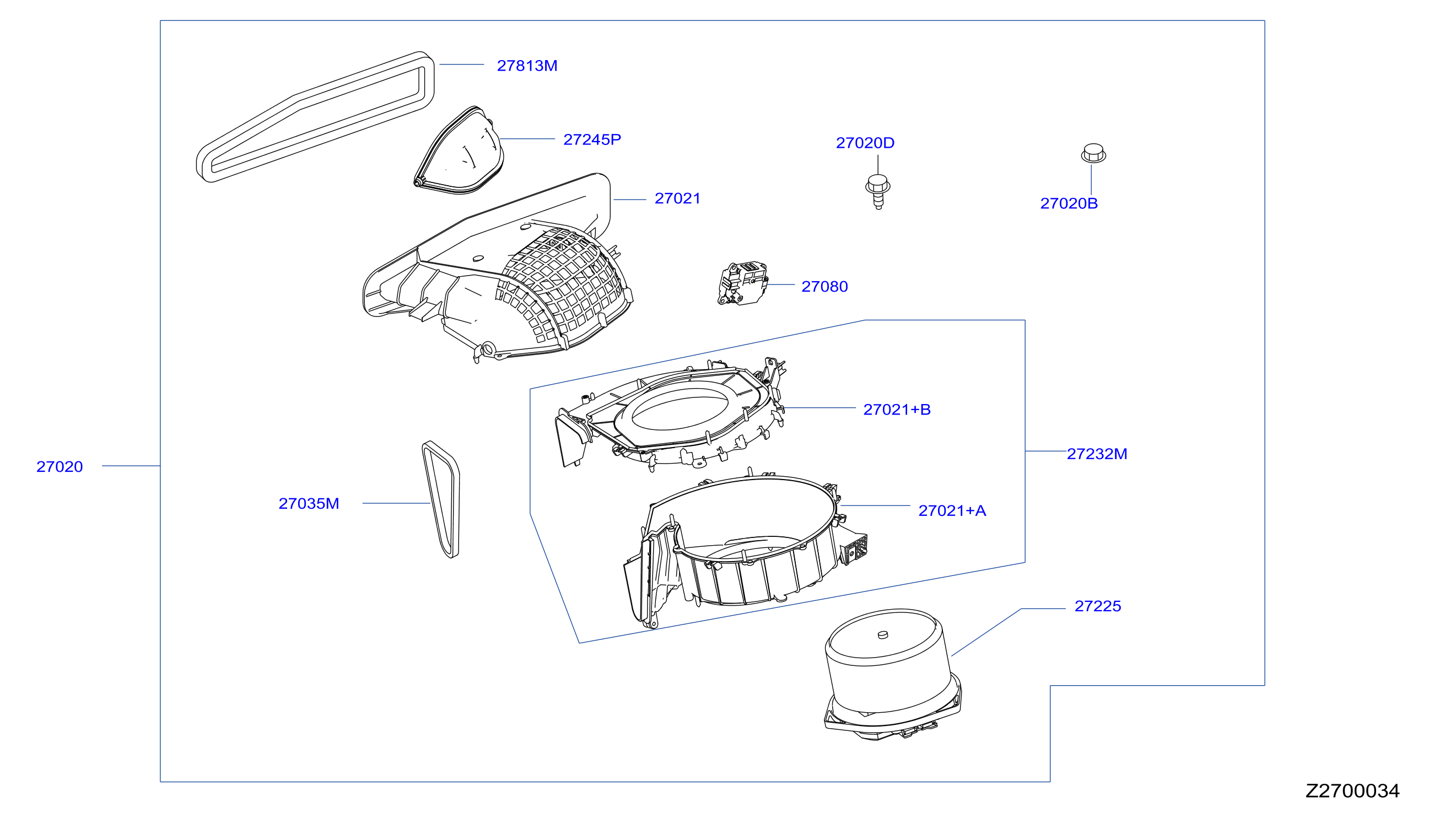 27813M

27245P

27020D

27020B

27021

27080

27021+B

27232M

27020

27035M

27021+A

27225

Z2700034