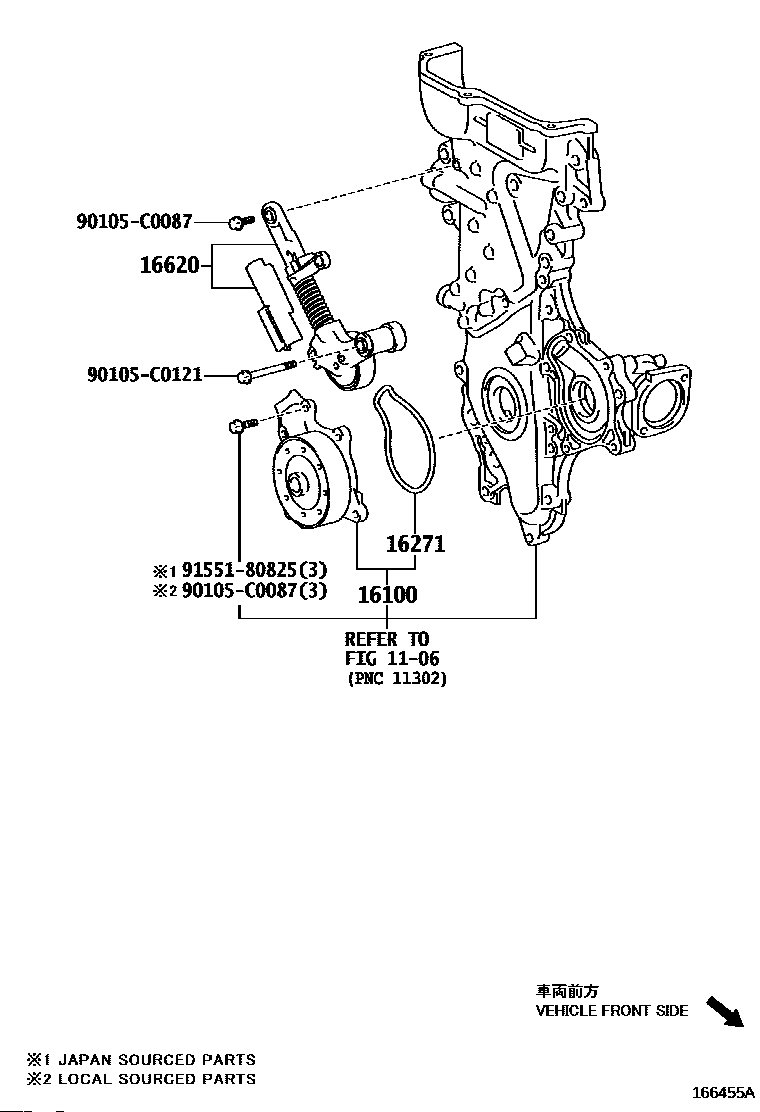 90105-C0087

16620

90105-C0121

16271

※1 91551-80825(3)
※2 90105-C0087(3)

16100

REFER TO
FIG 11-06
(PNC 11302)

車両前方
VEHICLE FRONT SIDE

※1 JAPAN SOURCED PARTS
※2 LOCAL SOURCED PARTS

166455A