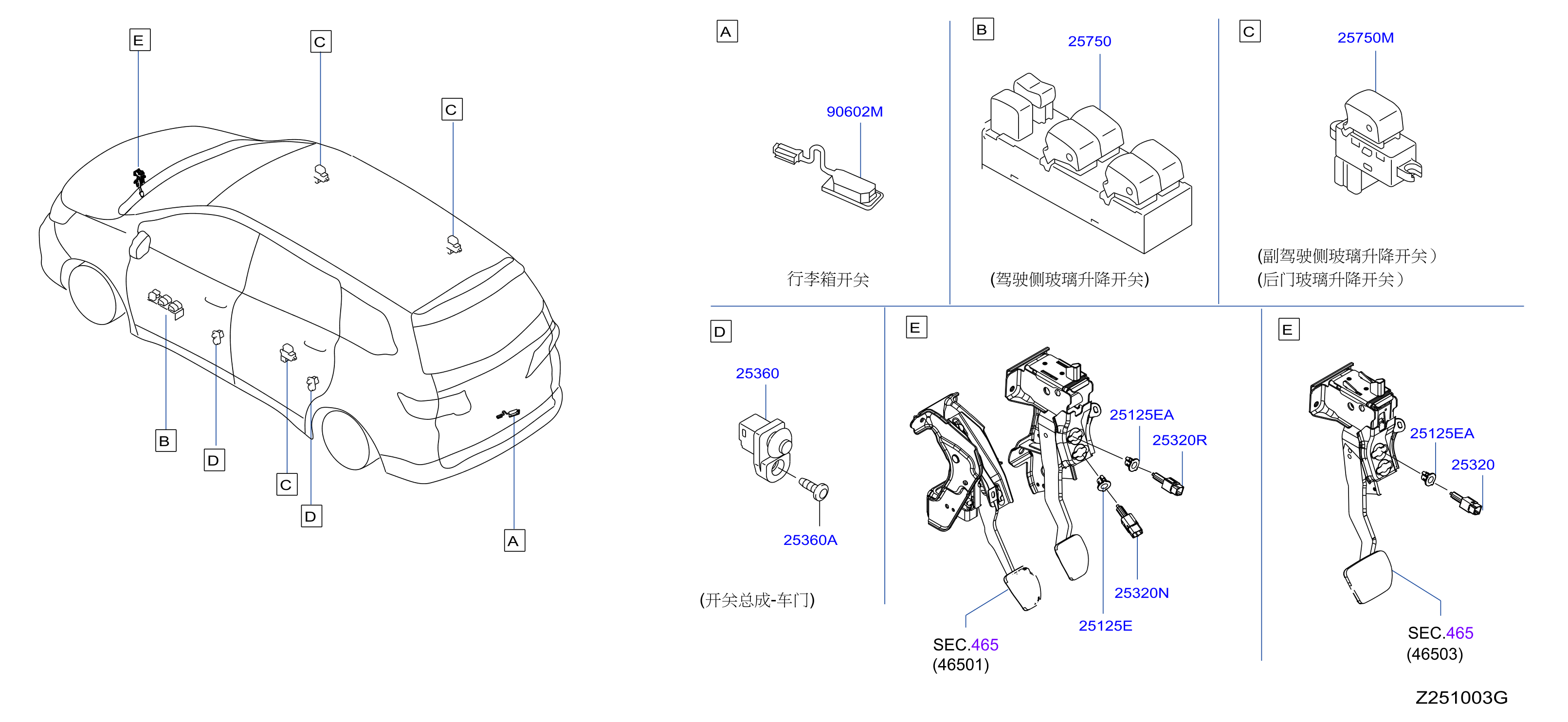 E
C
C
B
D
C
D
A

A
90602M
行李箱开关

B
25750
(驾驶侧玻璃升降开关)

C
25750M
(副驾驶侧玻璃升降开关)
(后门玻璃升降开关)

D
25360
25360A
(开关总成-车门)

E
25125EA
25320R
25320N
25125E
SEC.465
(46501)

E
25125EA
25320
SEC.465
(46503)

Z251003G