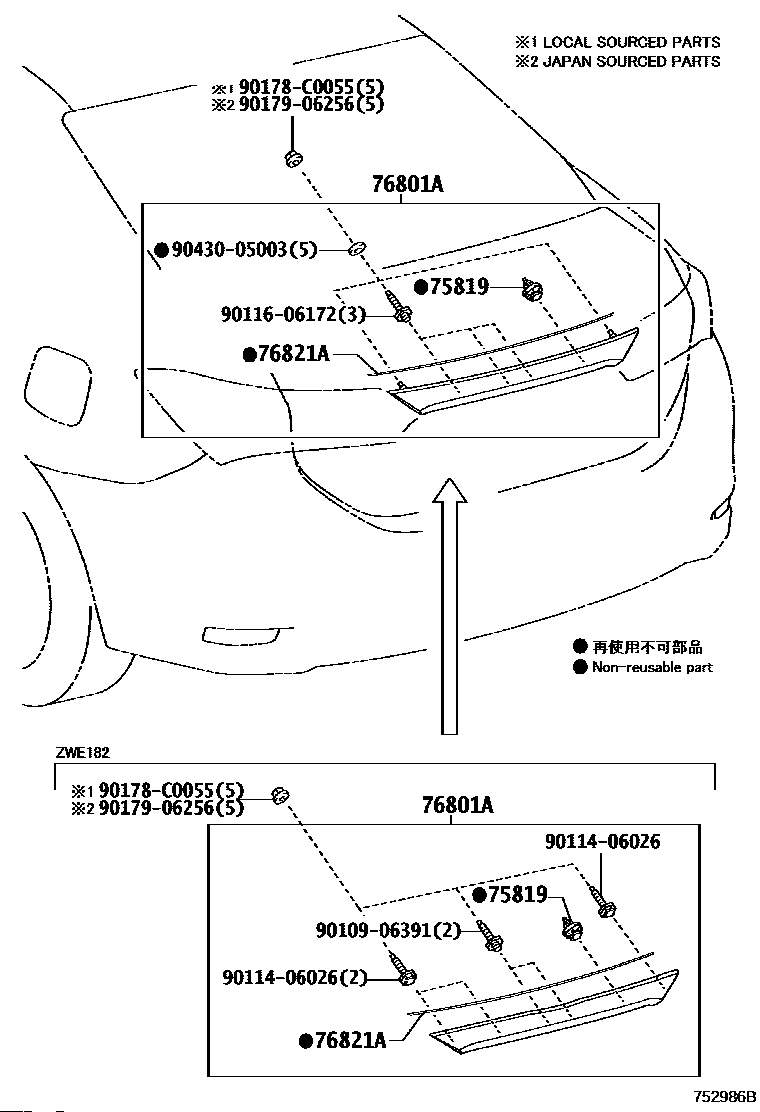 ※1 LOCAL SOURCED PARTS
※2 JAPAN SOURCED PARTS

※1 90178-C0055(5)
※2 90179-06256(5)

76801A

●90430-05003(5)

●75819

90116-06172(3)

●76821A

● 再使用不可部品
● Non-reusable part

ZWE182

※1 90178-C0055(5)
※2 90179-06256(5)

76801A

90114-06026

●75819

90109-06391(2)

90114-06026(2)

●76821A

752986B