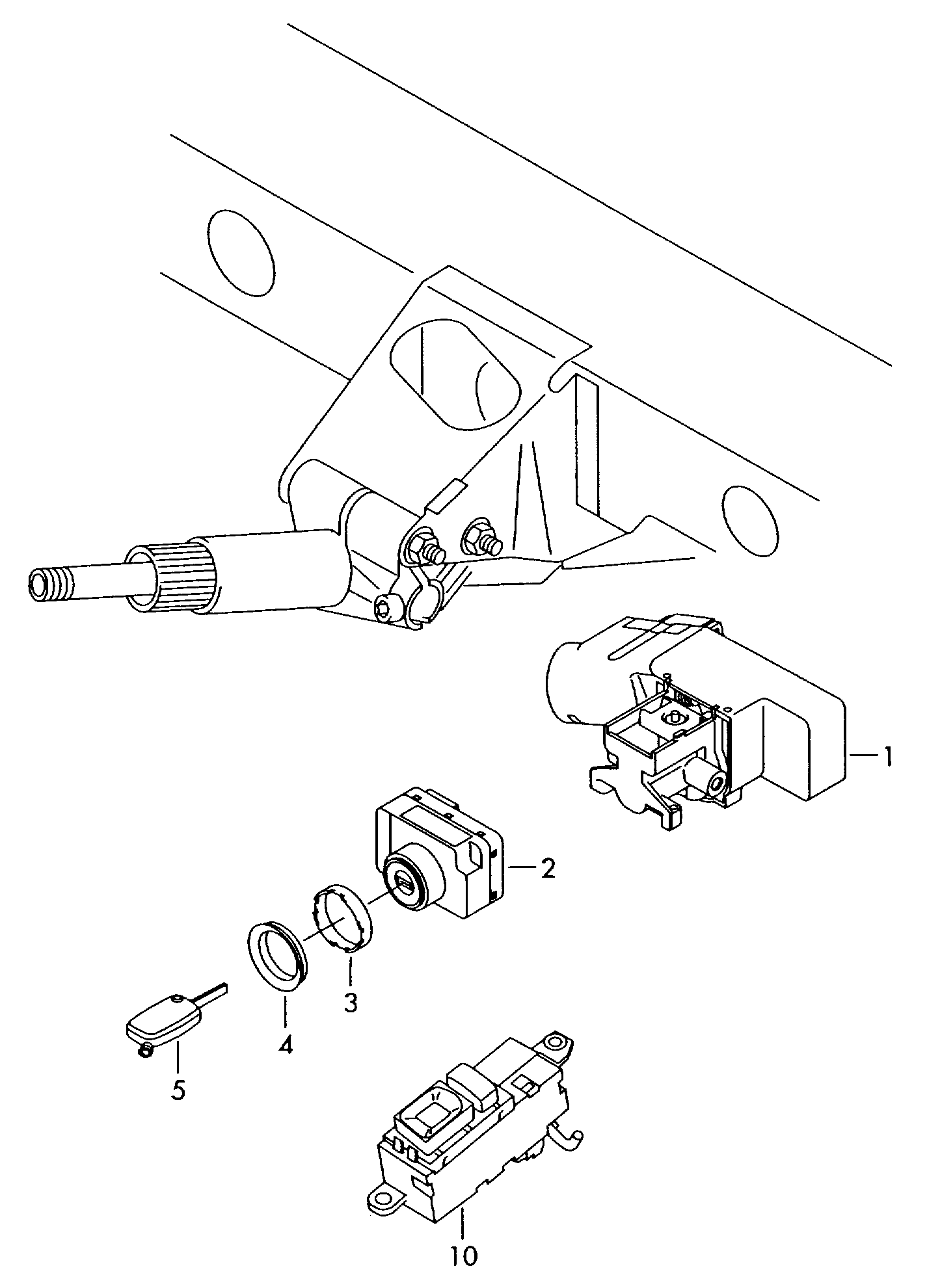 1
2
3
4
5
10