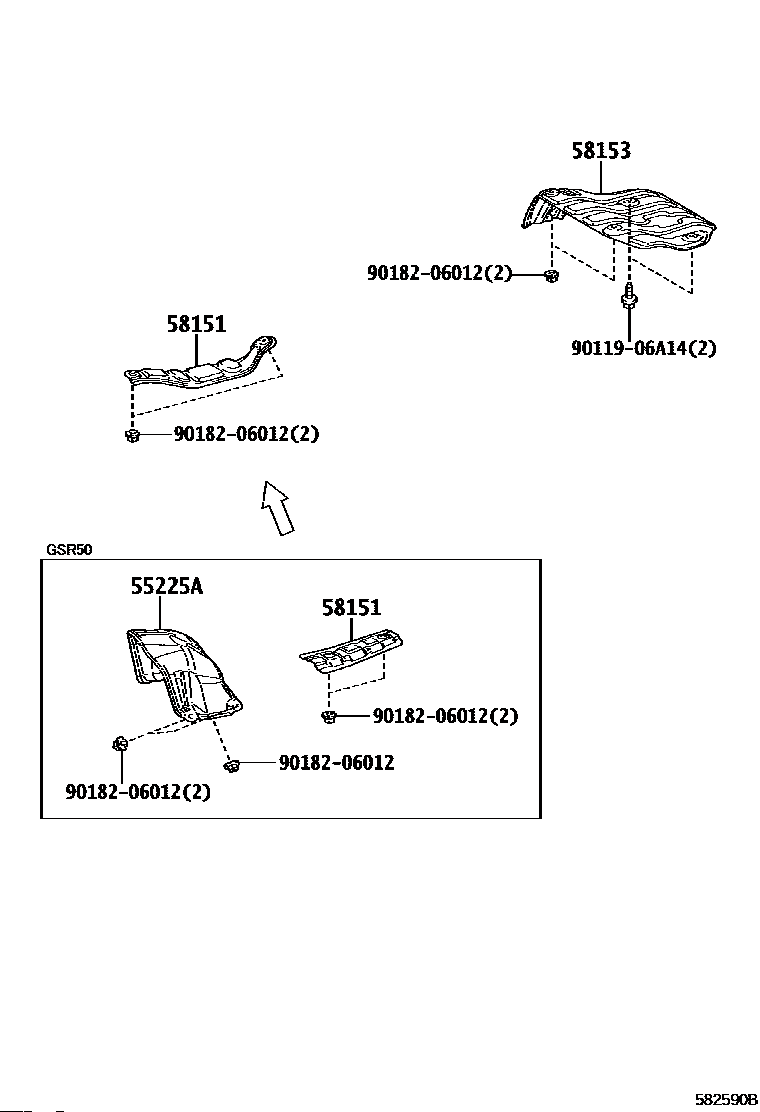 58153

90182-06012(2)

90119-06A14(2)

58151

90182-06012(2)

GSR50

55225A

58151

90182-06012(2)

90182-06012

90182-06012(2)

582590B