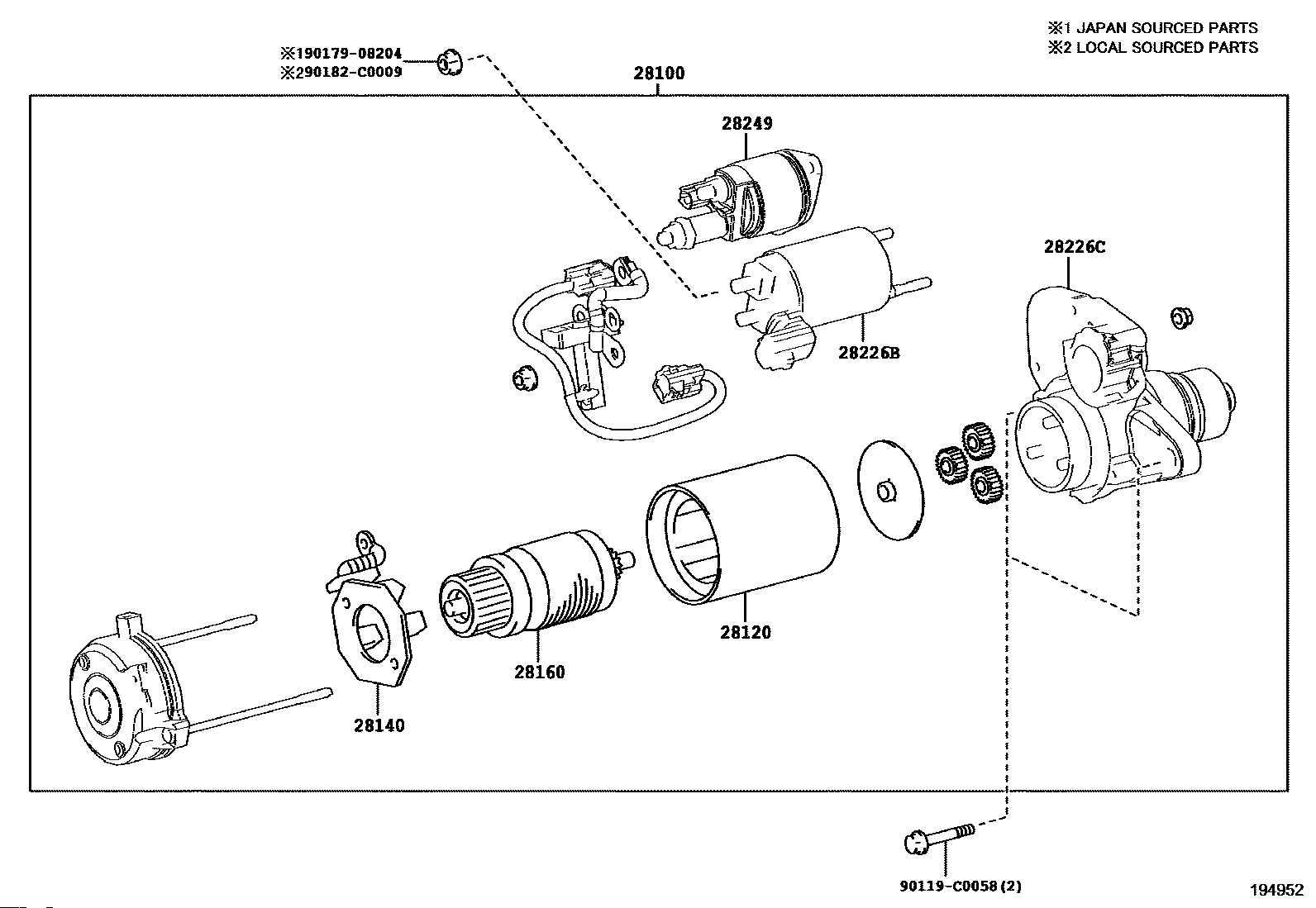 ※1 JAPAN SOURCED PARTS
※2 LOCAL SOURCED PARTS

※190179-08204
※290182-C0009

28100

28249

28226C

28226B

28120

28160

28140

90119-C0058(2)

194952