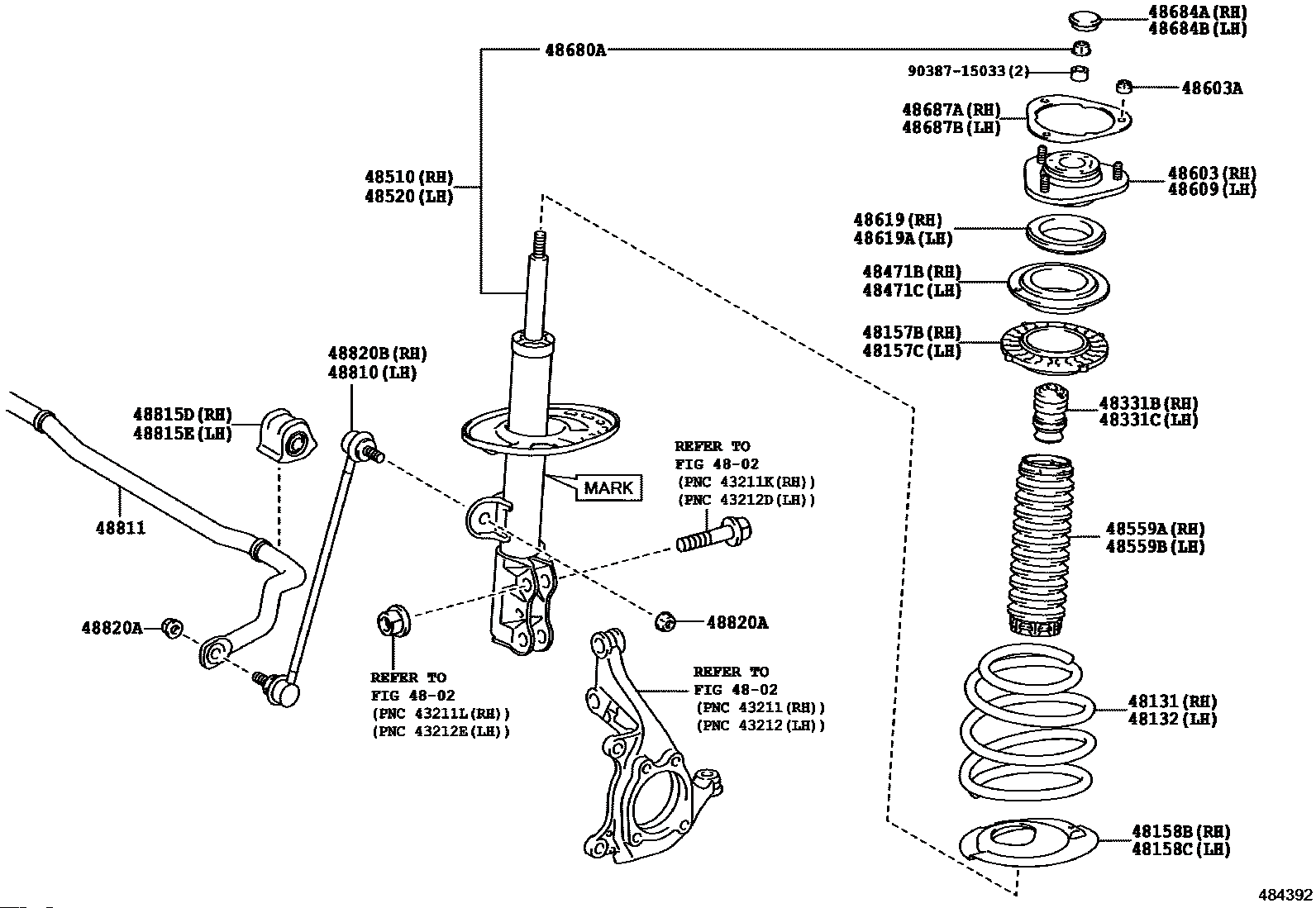 48684A(RH)
48684B(LH)

48680A

90387-15033(2)

48603A

48687A(RH)
48687B(LH)

48510(RH)
48520(LH)

48603(RH)
48609(LH)

48619(RH)
48619A(LH)

48471B(RH)
48471C(LH)

48157B(RH)
48157C(LH)

48820B(RH)
48810(LH)

48815D(RH)
48815E(LH)

48331B(RH)
48331C(LH)

REFER TO
FIG 48-02
(PNC 43211K(RH))
(PNC 43212D(LH))

MARK

48811

48559A(RH)
48559B(LH)

48820A

48820A

REFER TO
FIG 48-02
(PNC 43211L(RH))
(PNC 43212E(LH))

REFER TO
FIG 48-02
(PNC 43211(RH))
(PNC 43212(LH))

48131(RH)
48132(LH)

48158B(RH)
48158C(LH)

484392