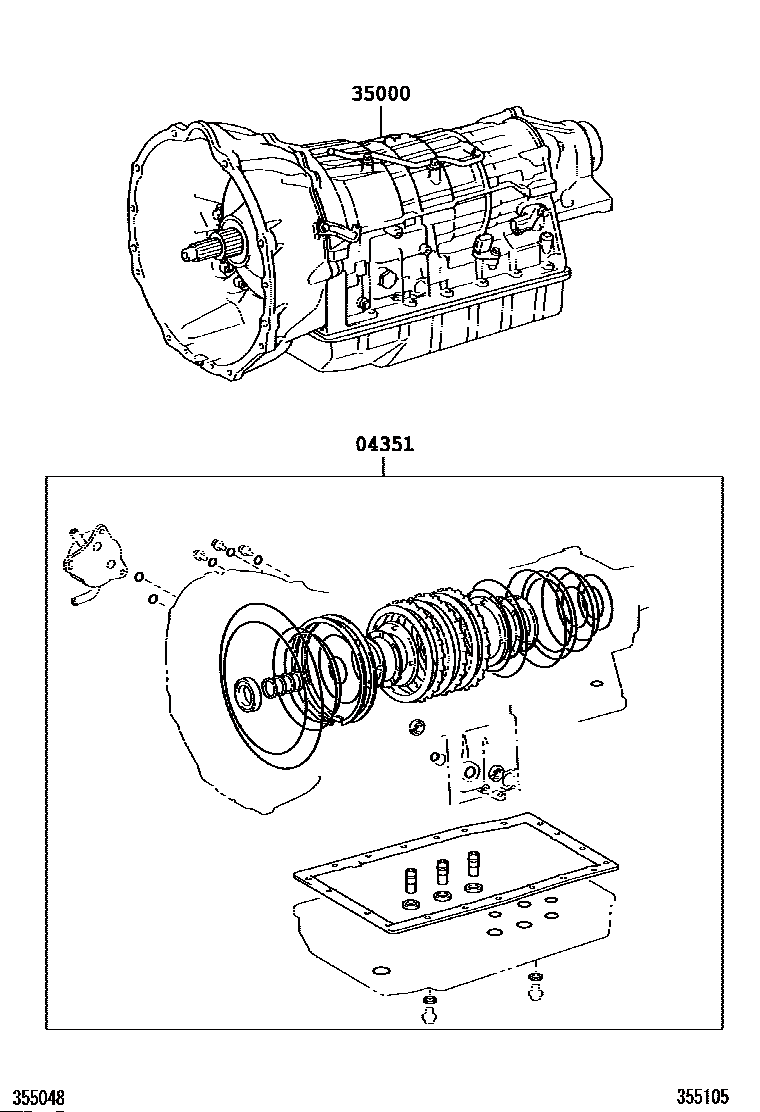 35000

04351

355048

355105