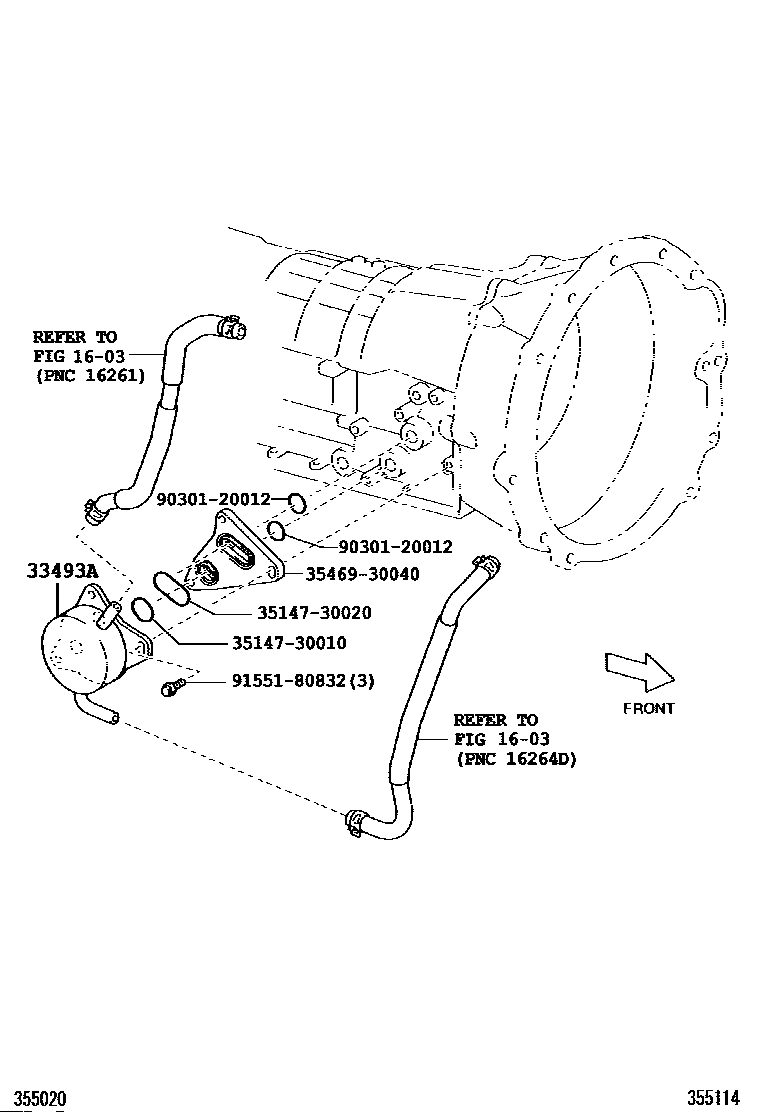 REFER TO
FIG 16-03
(PNC 16261)

90301-20012

90301-20012

33493A

35469-30040

35147-30020

35147-30010

91551-80832(3)

FRONT

REFER TO
FIG 16-03
(PNC 16264D)

355020

355114