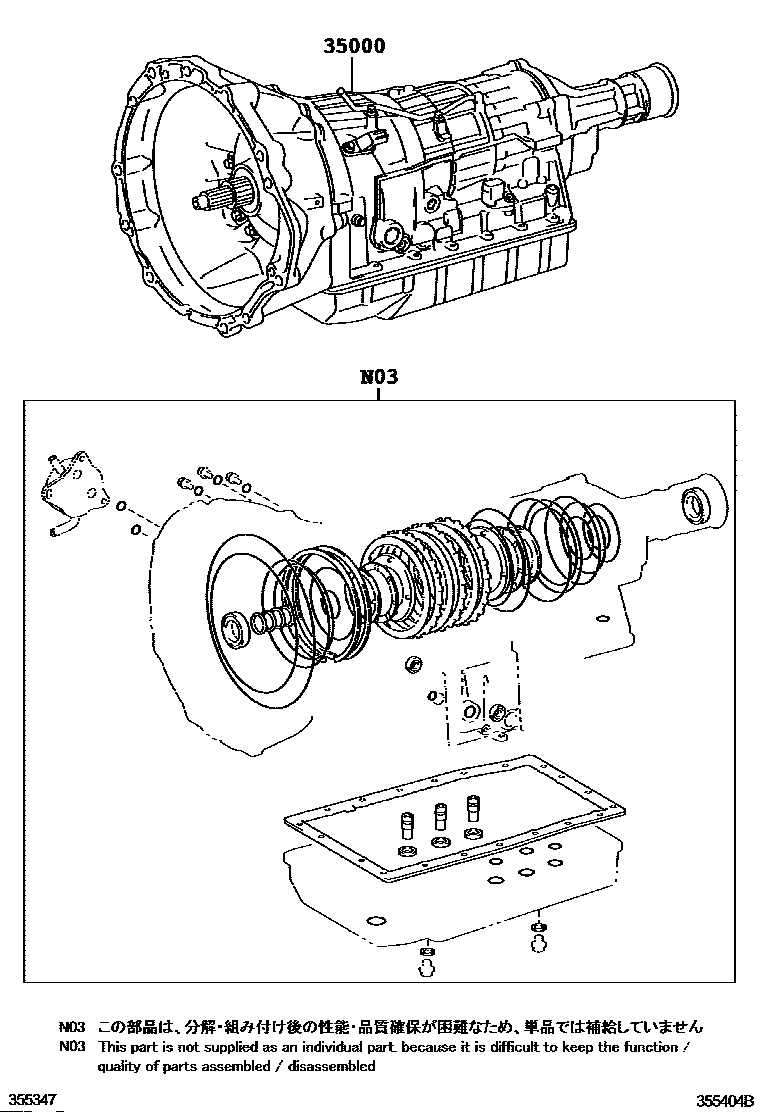 35000

N03

N03 この部品は、分解・組み付け後の性能・品質確保が困難なため、単品では補給していません
N03 This part is not supplied as an individual part. because it is difficult to keep the function / quality of parts assembled / disassembled

355347

355404B