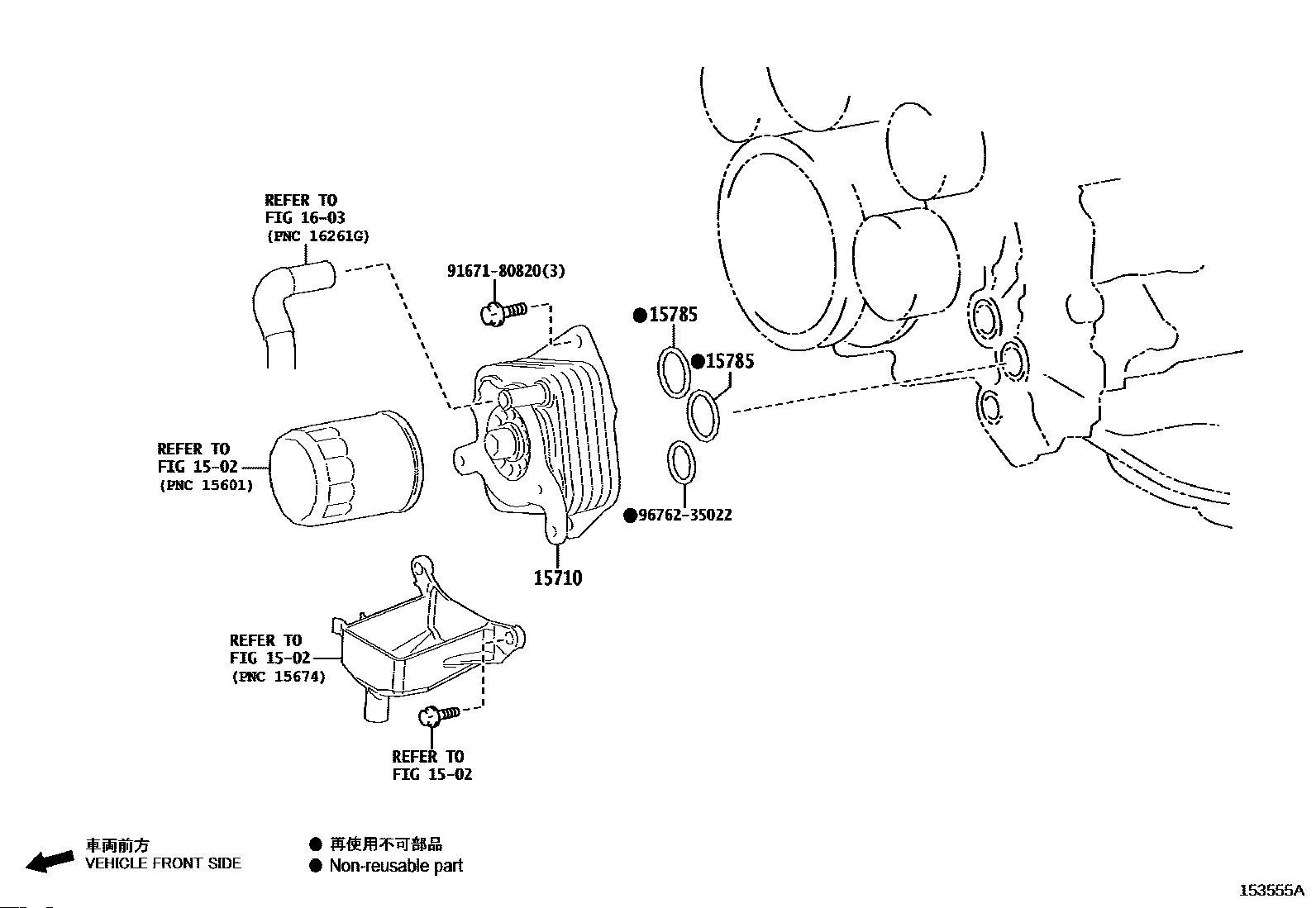 REFER TO
FIG 16-03
(PNC 16261G)

91671-80820(3)

●15785

●15785

REFER TO
FIG 15-02
(PNC 15601)

●96762-35022

15710

REFER TO
FIG 15-02
(PNC 15674)

REFER TO
FIG 15-02

車両前方
VEHICLE FRONT SIDE

● 再使用不可部品
● Non-reusable part

153555A