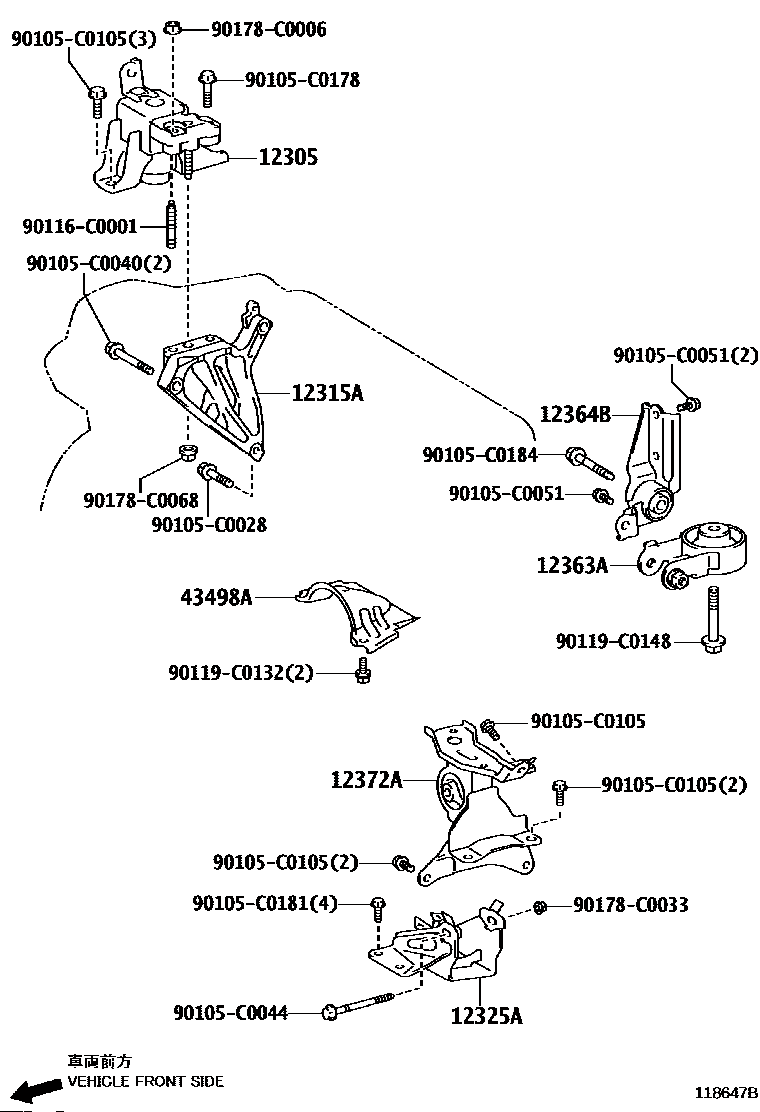 90105-C0105(3)
90178-C0006
90105-C0178
12305
90116-C0001
90105-C0040(2)
12315A
90178-C0068
90105-C0028
90105-C0051(2)
12364B
90105-C0184
90105-C0051
12363A
90119-C0148
43498A
90119-C0132(2)
90105-C0105
12372A
90105-C0105(2)
90105-C0105(2)
90105-C0181(4)
90178-C0033
90105-C0044
12325A
車両前方
VEHICLE FRONT SIDE
118647B