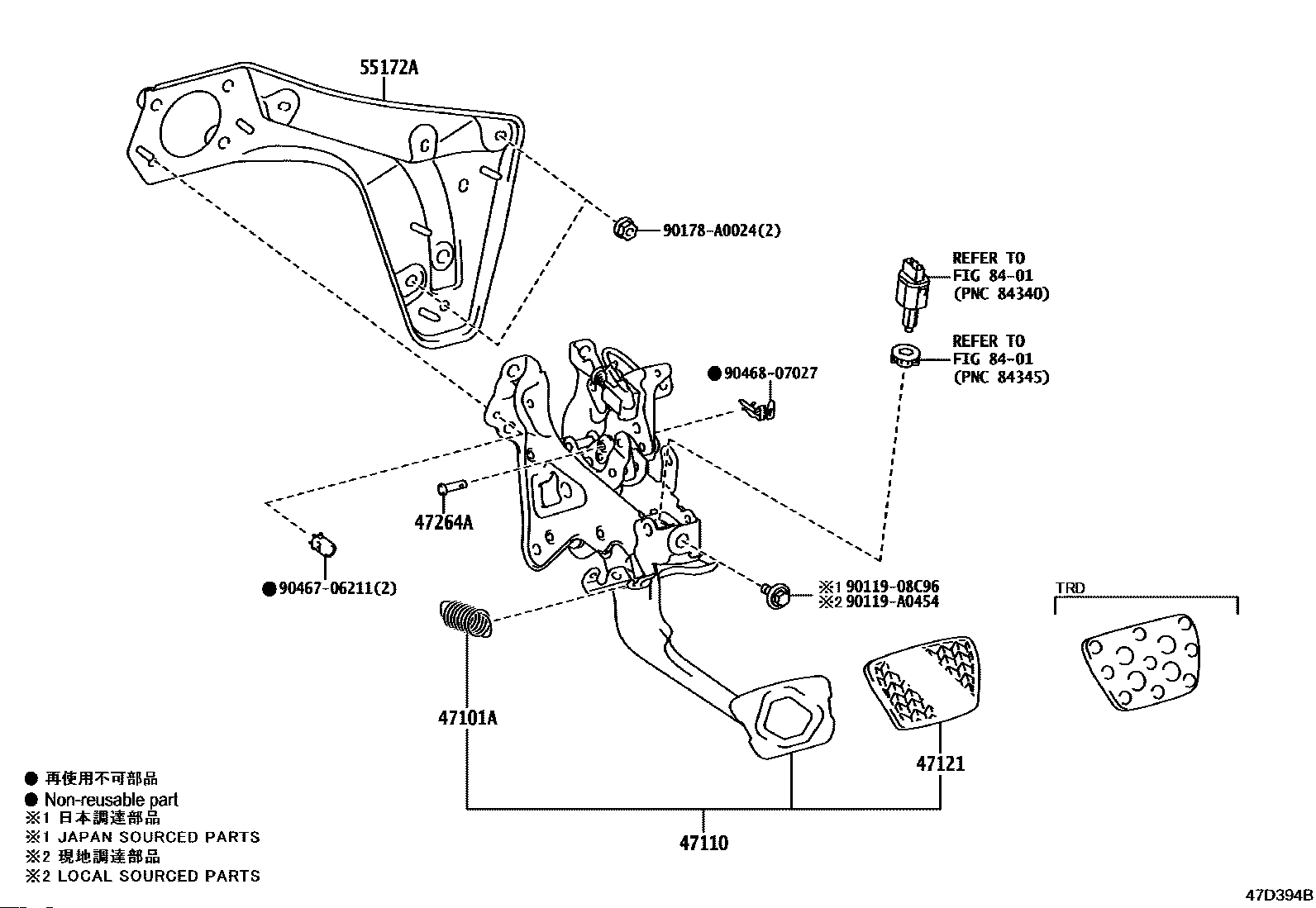 55172A

90178-A0024(2)

REFER TO FIG 84-01 (PNC 84340)

REFER TO FIG 84-01 (PNC 84345)

● 90468-07027

47264A

● 90467-06211(2)

※1 90119-08C96
※2 90119-A0454

TRD

47101A

47121

47110

● 再使用不可部品
● Non-reusable part
※1 日本調達部品
※1 JAPAN SOURCED PARTS
※2 現地調達部品
※2 LOCAL SOURCED PARTS

47D394B