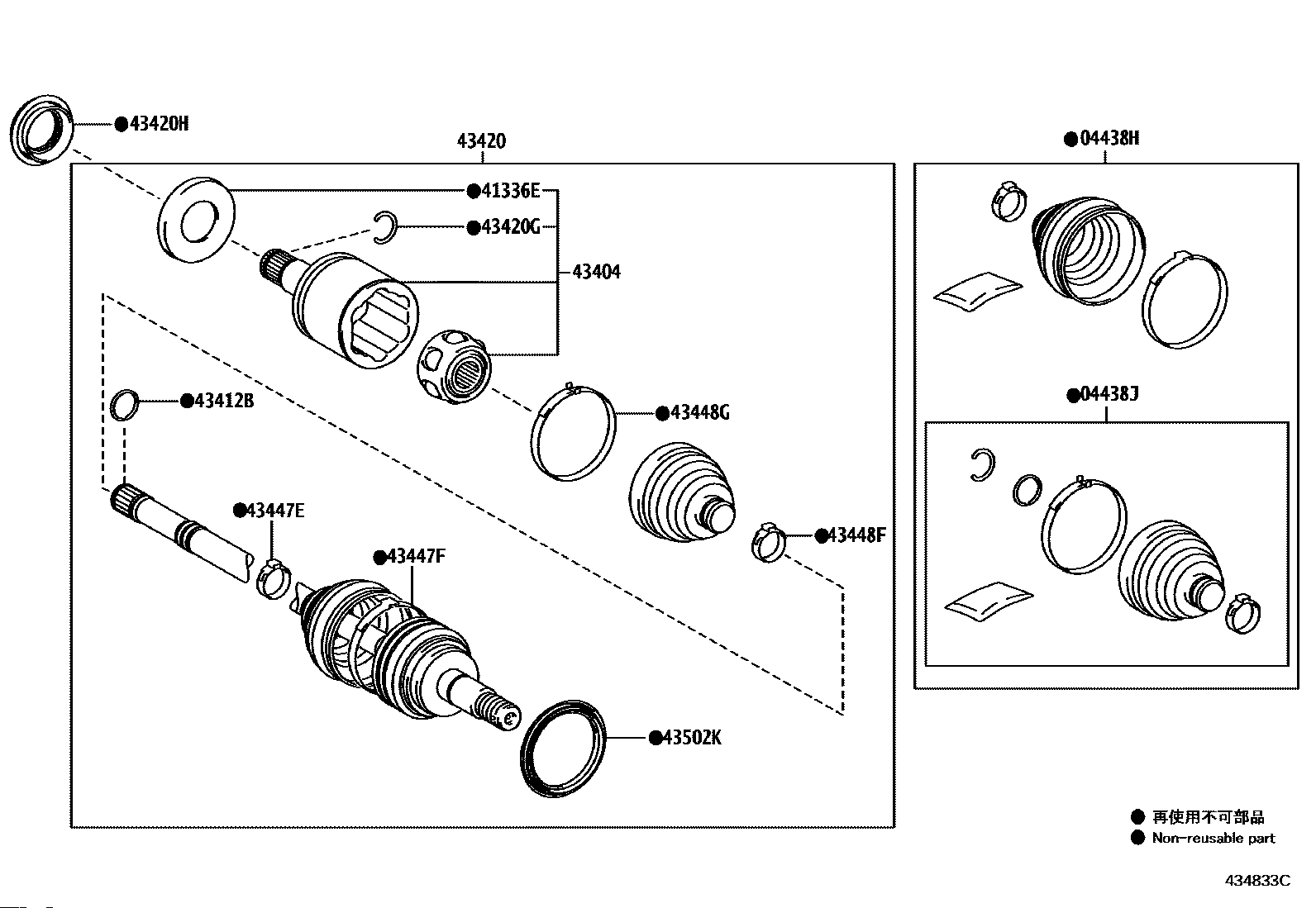 ●43420H

43420

●41336E

●43420G

43404

●43412B

●43448G

●43447E

●43447F

●43448F

●43502K

●04438H

●04438J

● 再使用不可部品
● Non-reusable part

434833C