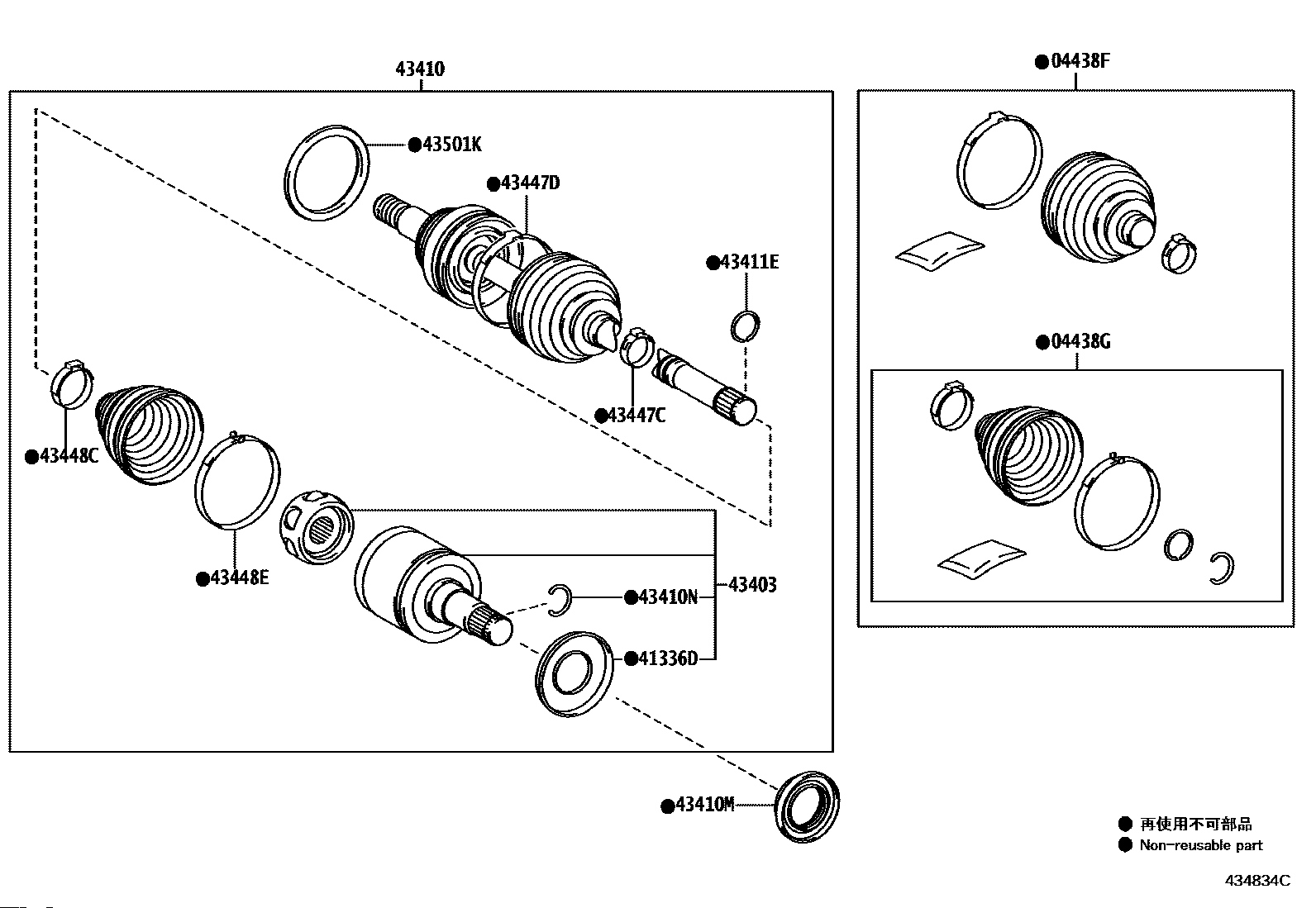 43410

●43501K

●43447D

●43411E

●43447C

●43448C

●43448E

43403

●43410N

●41336D

●43410M

●04438F

●04438G

● 再使用不可部品
● Non-reusable part

434834C