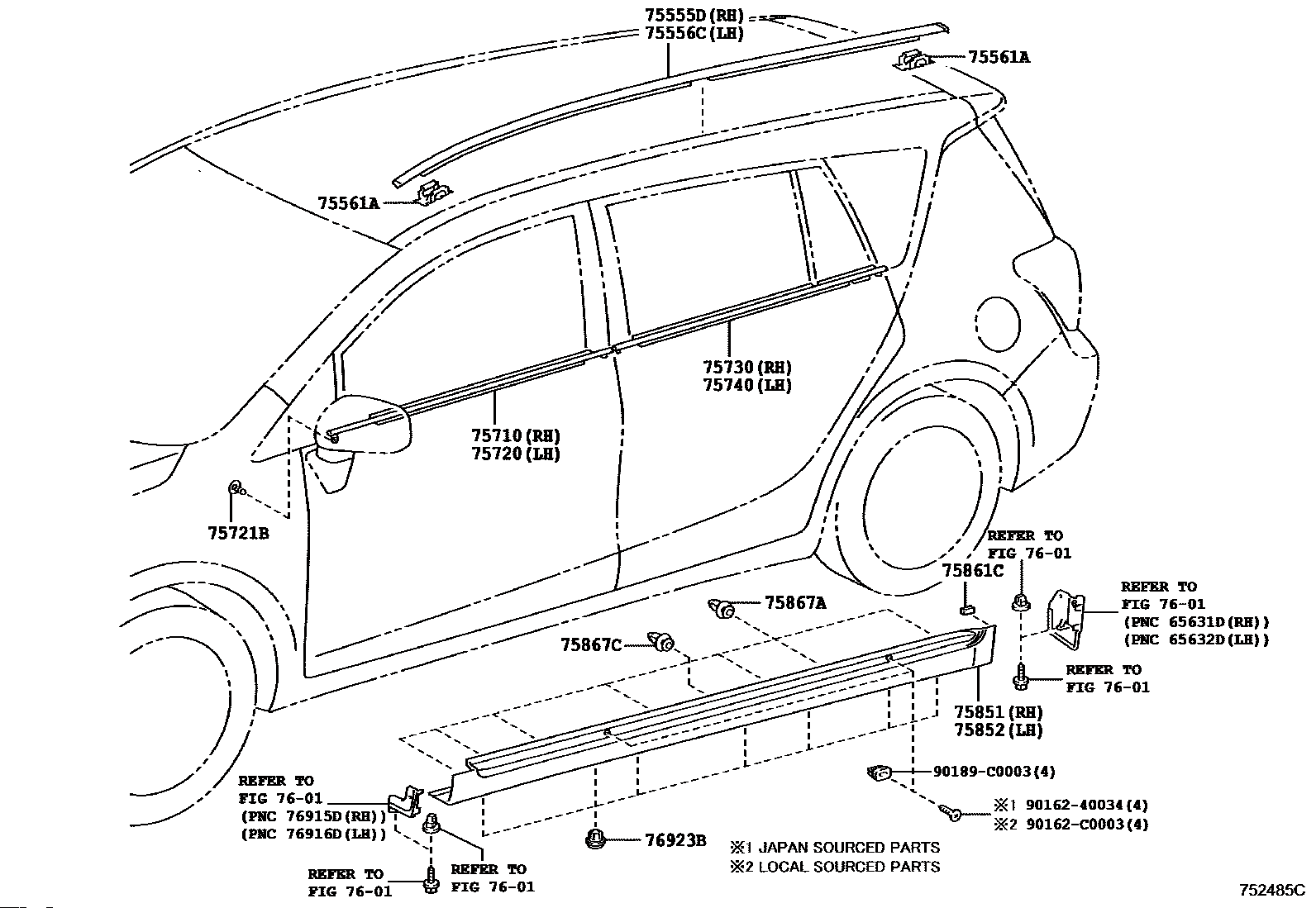 75555D(RH)
75556C(LH)

75561A

75561A

75730(RH)
75740(LH)

75710(RH)
75720(LH)

75721B

REFER TO
FIG 76-01

75861C

REFER TO
FIG 76-01
(PNC 65631D(RH))
(PNC 65632D(LH))

75867A

75867C

REFER TO
FIG 76-01

75851(RH)
75852(LH)

90189-C0003(4)

※1 90162-40034(4)
※2 90162-C0003(4)

REFER TO
FIG 76-01
(PNC 76915D(RH))
(PNC 76916D(LH))

76923B

※1 JAPAN SOURCED PARTS
※2 LOCAL SOURCED PARTS

REFER TO
FIG 76-01

REFER TO
FIG 76-01

752485C