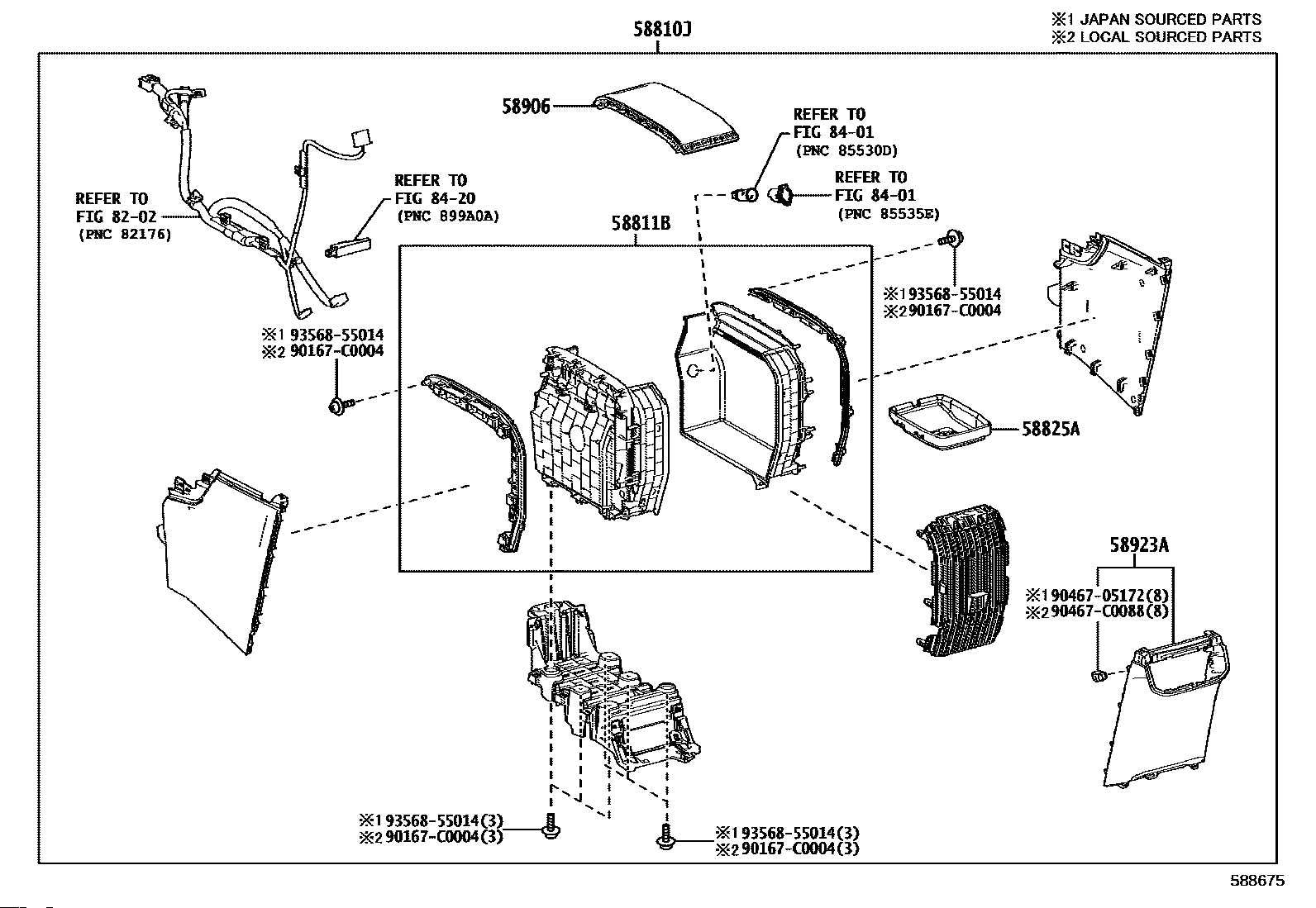 ※1 JAPAN SOURCED PARTS
※2 LOCAL SOURCED PARTS

58810J

58906

REFER TO
FIG 84-01
(PNC 85530D)

REFER TO
FIG 84-01
(PNC 85535E)

REFER TO
FIG 82-02
(PNC 82176)

REFER TO
FIG 84-20
(PNC 899A0A)

58811B

※1 93568-55014
※2 90167-C0004

※1 93568-55014
※2 90167-C0004

58825A

58923A

※1 90467-05172(8)
※2 90467-C0088(8)

※1 93568-55014(3)
※2 90167-C0004(3)

※1 93568-55014(3)
※2 90167-C0004(3)

588675