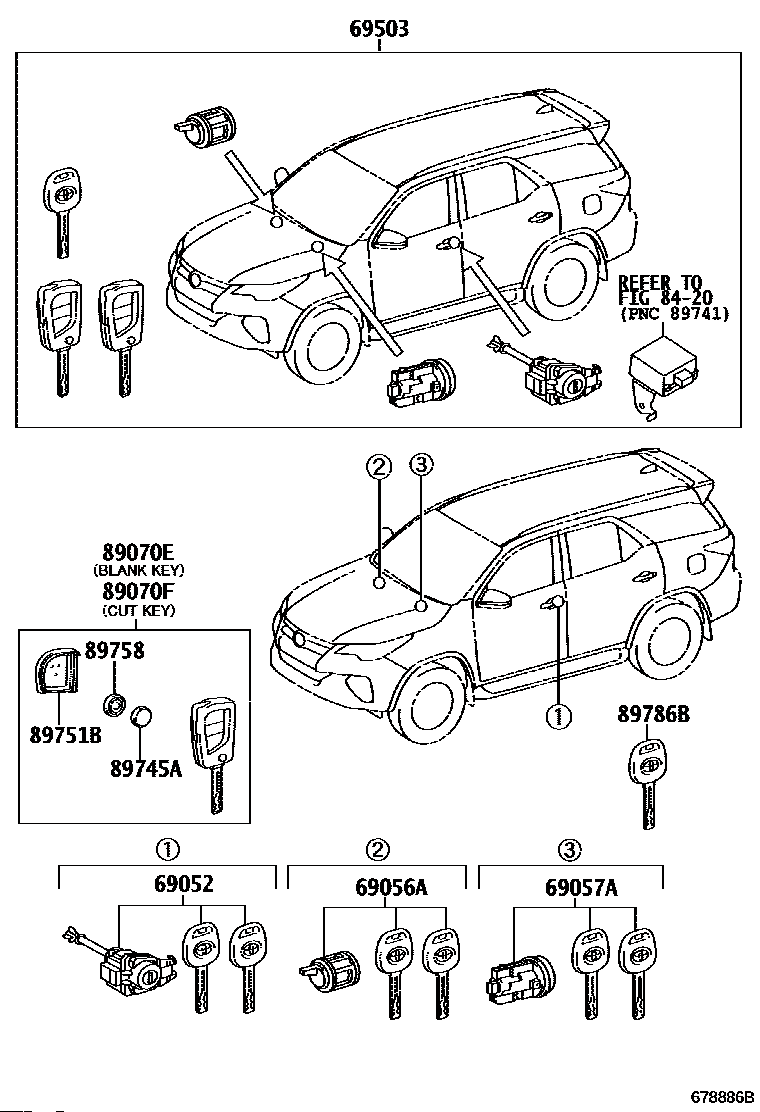 69503

REFER TO FIG 84-20 (PNC 89741)

② ③

89070E (BLANK KEY) 89070F (CUT KEY)

89758

89751B

89745A

①

89786B

① 69052

② 69056A

③ 69057A

678886B