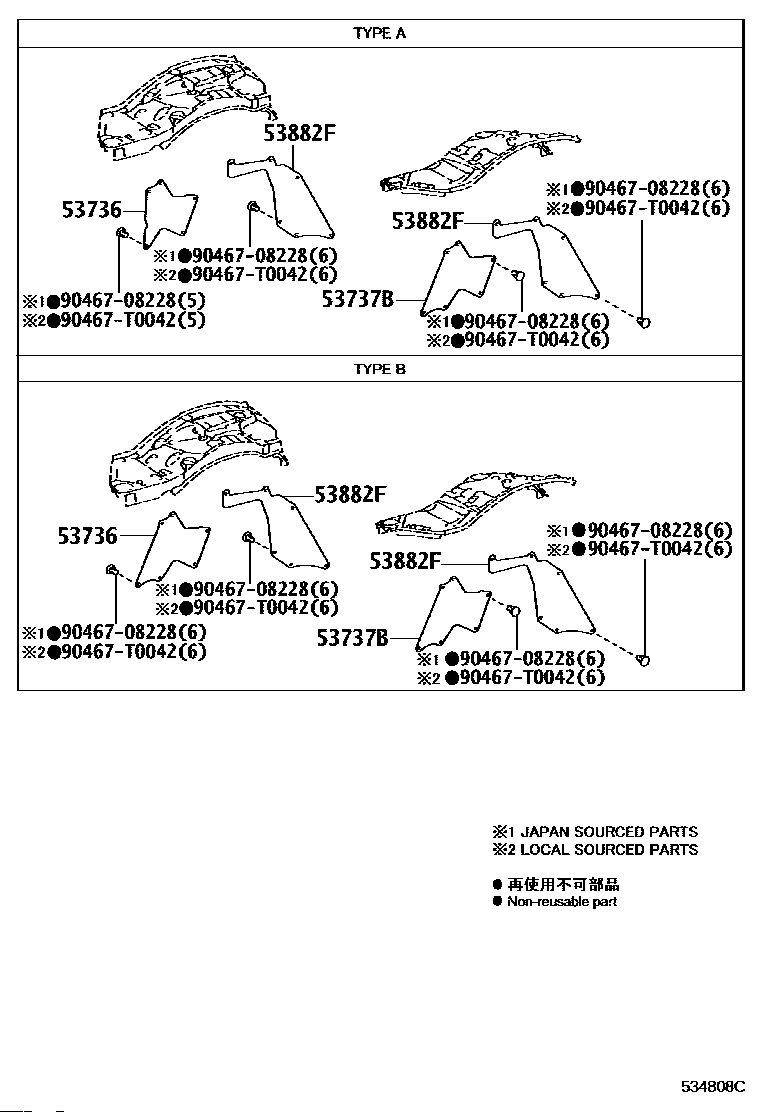 TYPE A

53882F

53736

※1●90467-08228(6)
※2●90467-T0042(6)

※1●90467-08228(5)
※2●90467-T0042(5)

※1●90467-08228(6)
※2●90467-T0042(6)

53882F

53737B

※1●90467-08228(6)
※2●90467-T0042(6)

TYPE B

53882F

53736

※1●90467-08228(6)
※2●90467-T0042(6)

※1●90467-08228(6)
※2●90467-T0042(6)

※1●90467-08228(6)
※2●90467-T0042(6)

53882F

53737B

※1●90467-08228(6)
※2●90467-T0042(6)

※1 JAPAN SOURCED PARTS
※2 LOCAL SOURCED PARTS

● 再使用不可部品
● Non-reusable part

534808C