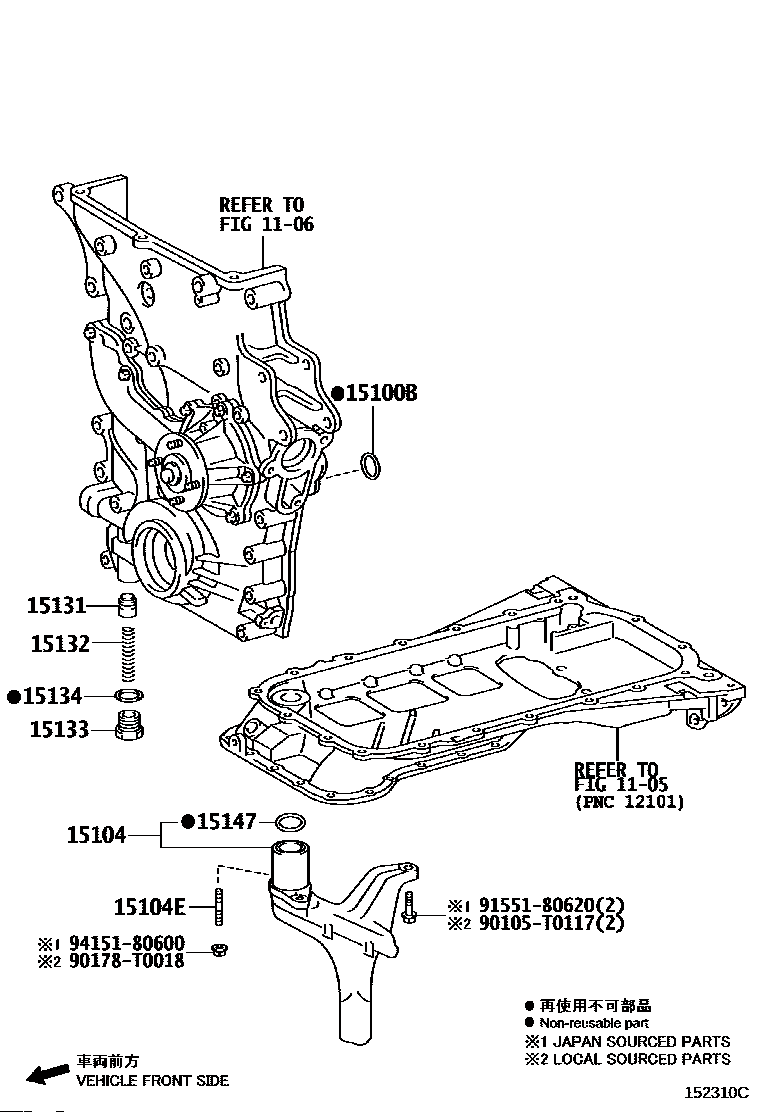 REFER TO
FIG 11-06

●15100B

15131
15132
●15134
15133

REFER TO
FIG 11-05
(PNC 12101)

15104
●15147

15104E
※1 91551-80620(2)
※2 90105-T0117(2)
※1 94151-80600
※2 90178-T0018

● 再使用不可部品
● Non-reusable part
※1 JAPAN SOURCED PARTS
※2 LOCAL SOURCED PARTS

車両前方
VEHICLE FRONT SIDE

152310C