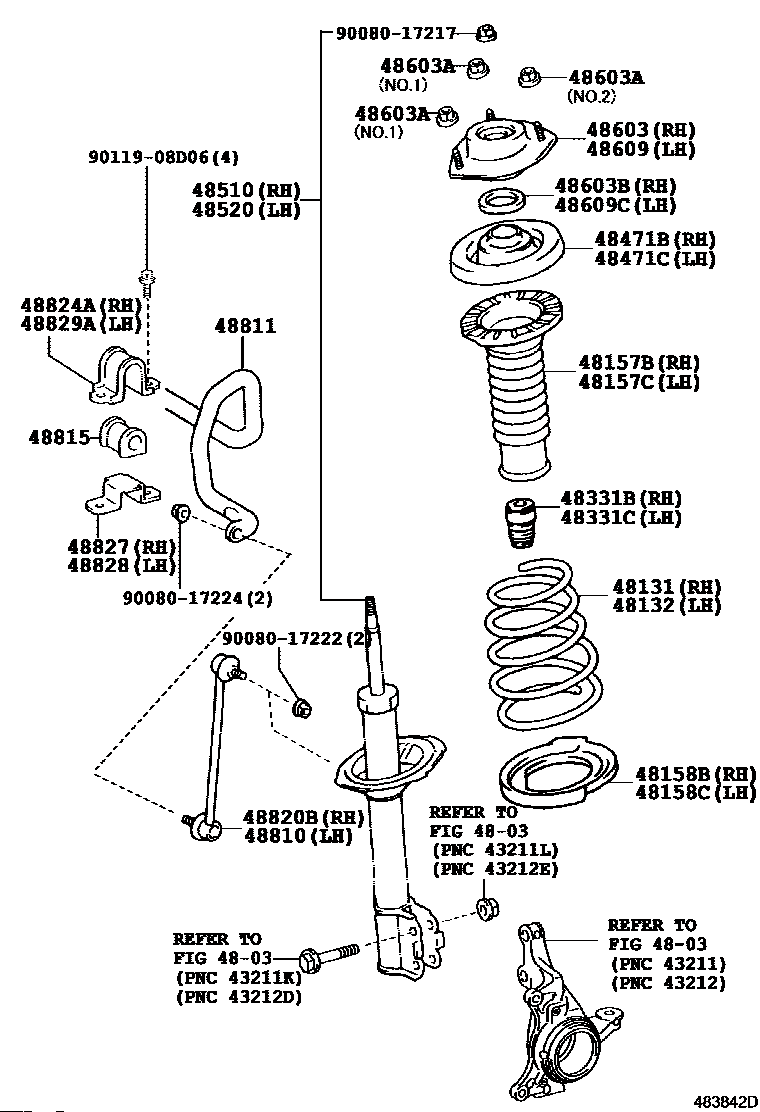 90080-17217
48603A
(NO.1)
48603A
(NO.2)
48603A
(NO.1)
48603 (RH)
48609 (LH)
90119-08D06 (4)
48510 (RH)
48520 (LH)
48603B (RH)
48609C (LH)
48471B (RH)
48471C (LH)
48824A (RH)
48829A (LH)
48811
48157B (RH)
48157C (LH)
48815
48331B (RH)
48331C (LH)
48827 (RH)
48828 (LH)
90080-17224 (2)
48131 (RH)
48132 (LH)
90080-17222 (2)
48158B (RH)
48158C (LH)
48820B (RH)
48810 (LH)
REFER TO
FIG 48-03
(PNC 43211L)
(PNC 43212E)
REFER TO
FIG 48-03
(PNC 43211K)
(PNC 43212D)
REFER TO
FIG 48-03
(PNC 43211)
(PNC 43212)
483842D