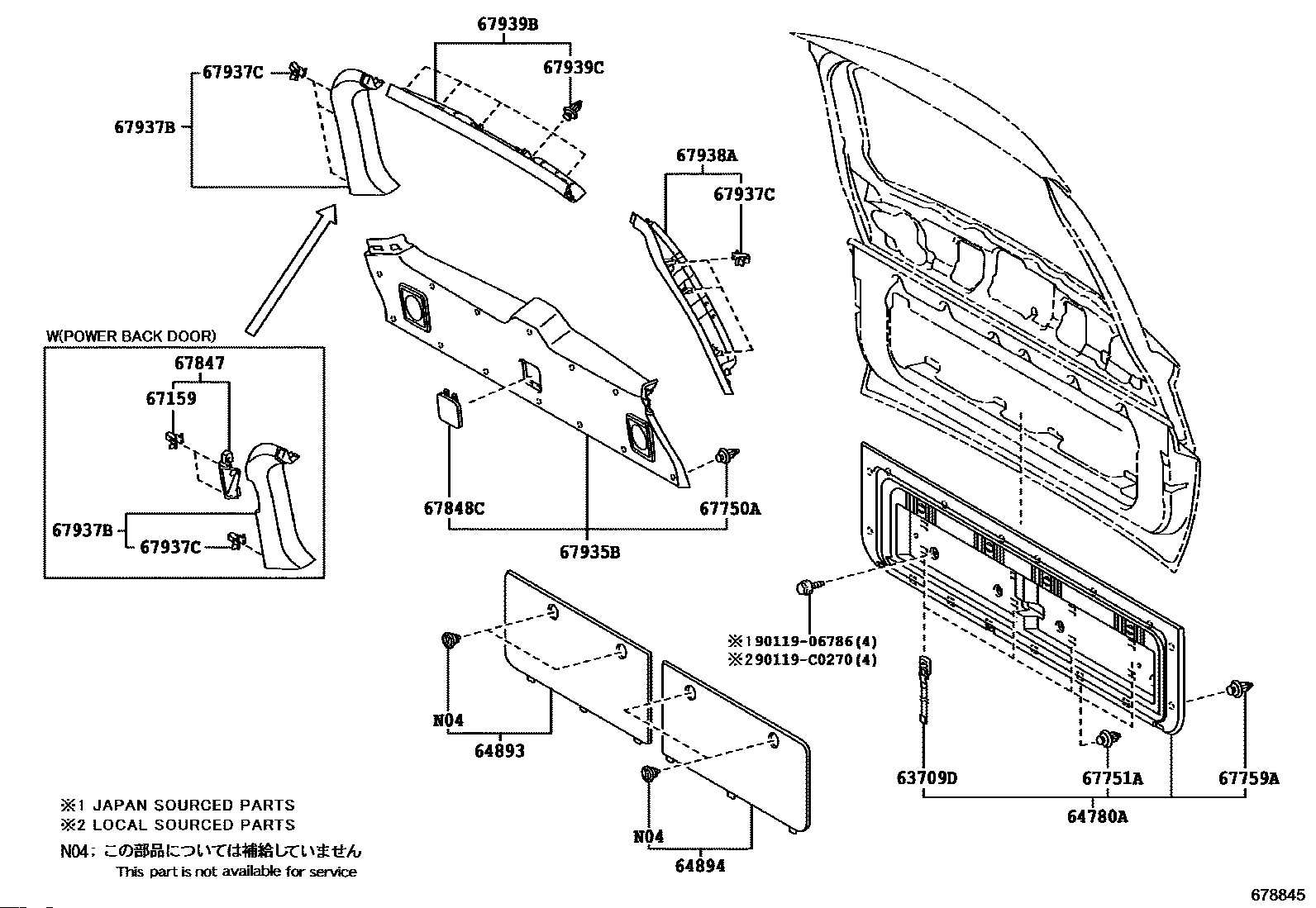 67939B
67937C
67939C
67937B
67938A
67937C
W(POWER BACK DOOR)
67847
67159
67937B
67937C
67848C
67750A
67935B
※1 90119-06786(4)
※2 90119-C0270(4)
N04
64893
N04
64894
63709D
67751A
67759A
64780A
※1 JAPAN SOURCED PARTS
※2 LOCAL SOURCED PARTS
N04: この部品については補給していません
This part is not available for service
678845