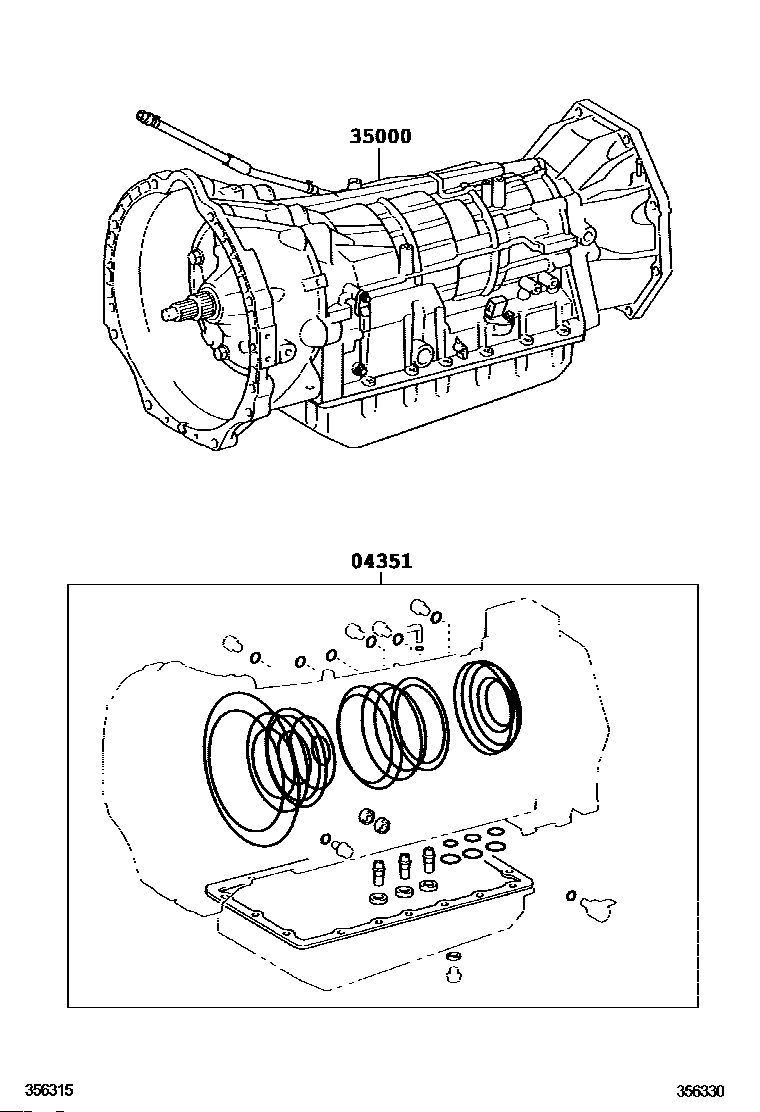 35000

04351

356315

356330