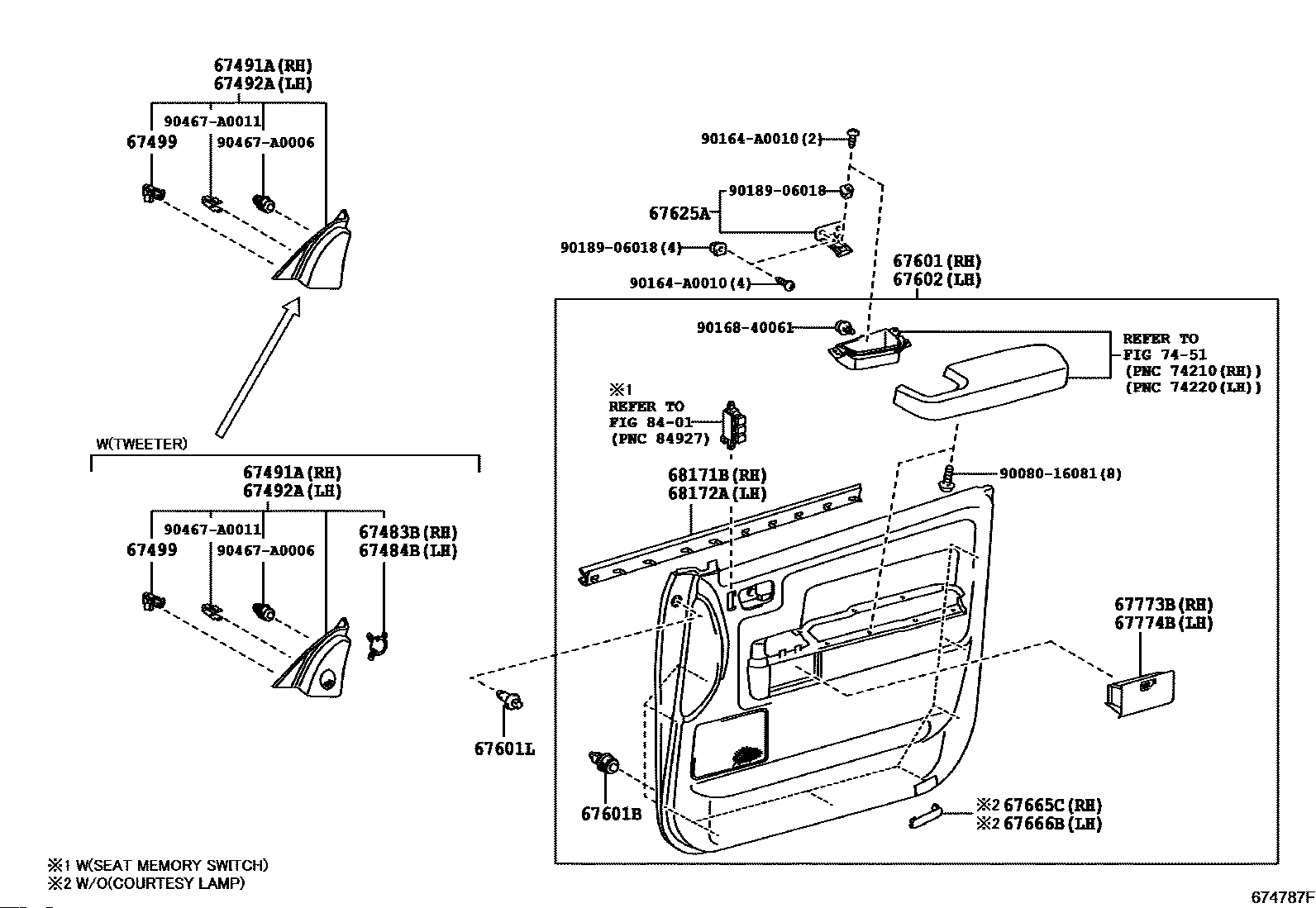 67491A(RH)
67492A(LH)
90467-A0011
67499
90467-A0006

W(TWEETER)
67491A(RH)
67492A(LH)
90467-A0011
67499
90467-A0006
67483B(RH)
67484B(LH)

90164-A0010(2)
90189-06018
67625A
90189-06018(4)
90164-A0010(4)
67601(RH)
67602(LH)
90168-40061
REFER TO
FIG 74-51
(PNC 74210(RH))
(PNC 74220(LH))
※1
REFER TO
FIG 84-01
(PNC 84927)
68171B(RH)
68172A(LH)
90080-16081(8)
67773B(RH)
67774B(LH)
67601L
67601B
※2 67665C(RH)
※2 67666B(LH)

※1 W(SEAT MEMORY SWITCH)
※2 W/O(COURTESY LAMP)

674787F