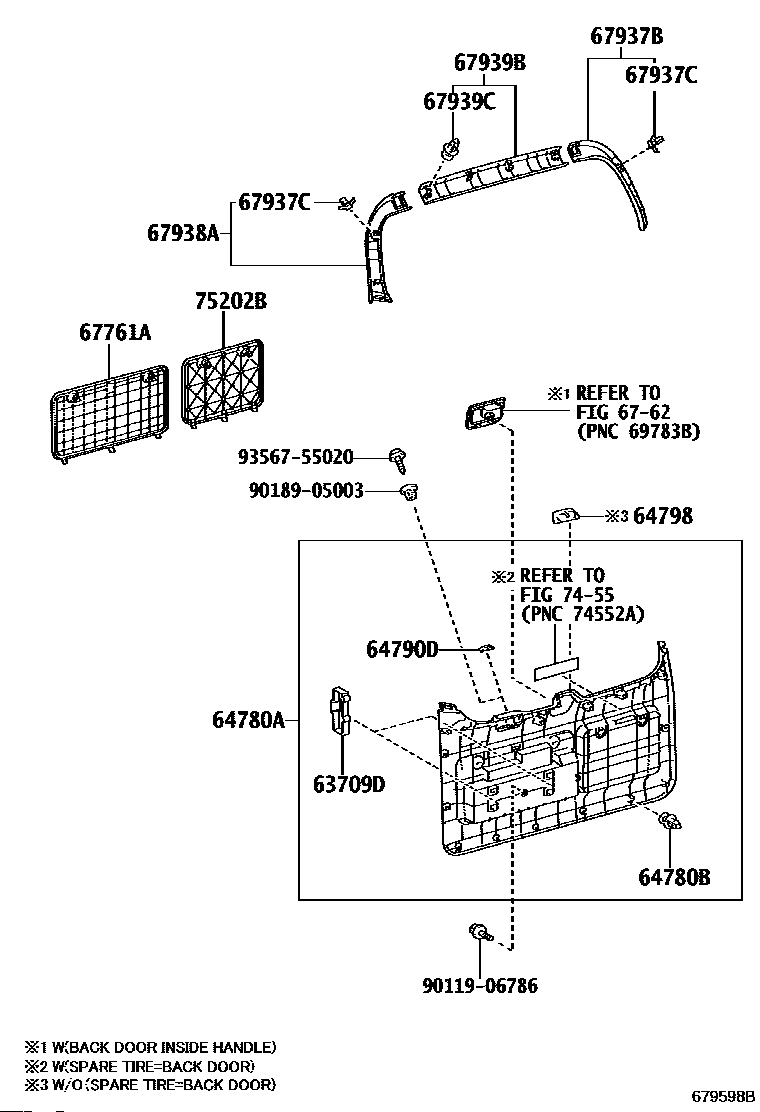 67937B
67939B
67937C
67939C
67937C
67938A
75202B
67761A
※1 REFER TO
FIG 67-62
(PNC 69783B)
93567-55020
90189-05003
※3 64798
※2 REFER TO
FIG 74-55
(PNC 74552A)
64790D
64780A
63709D
64780B
90119-06786

※1 W(BACK DOOR INSIDE HANDLE)
※2 W(SPARE TIRE=BACK DOOR)
※3 W/O(SPARE TIRE=BACK DOOR)
679598B