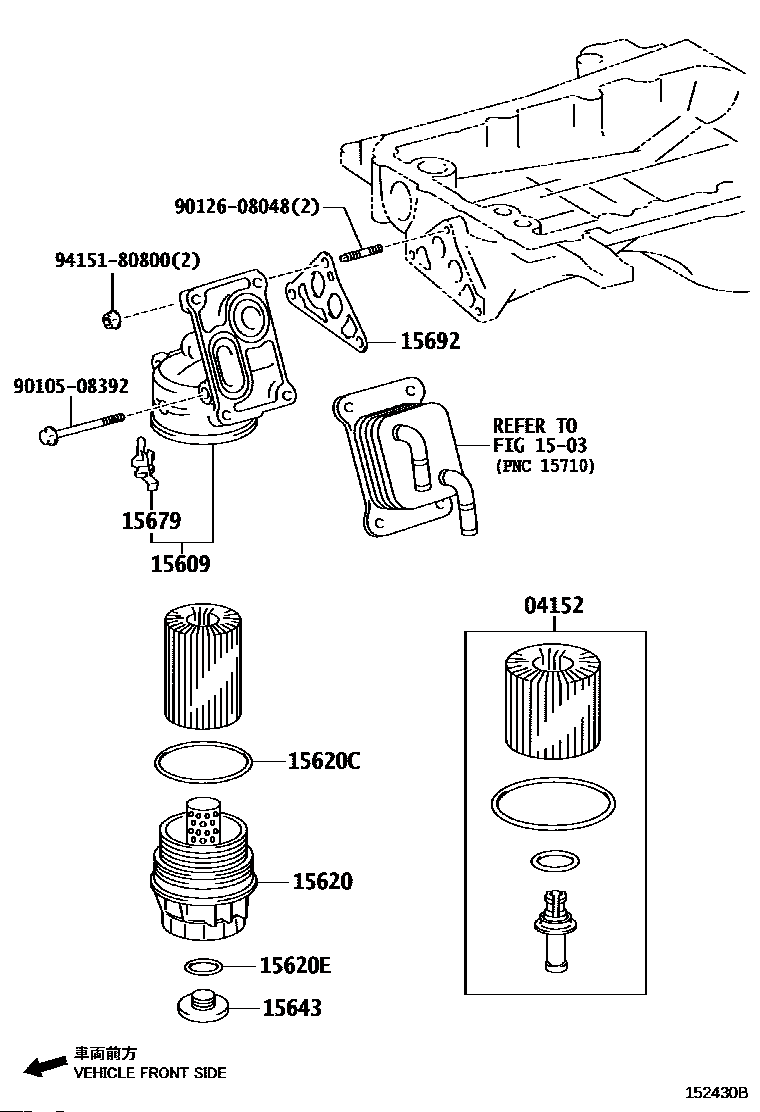 90126-08048(2)

94151-80800(2)

15692

90105-08392

REFER TO
FIG 15-03
(PNC 15710)

15679

15609

04152

15620C

15620

15620E

15643

車両前方
VEHICLE FRONT SIDE

152430B